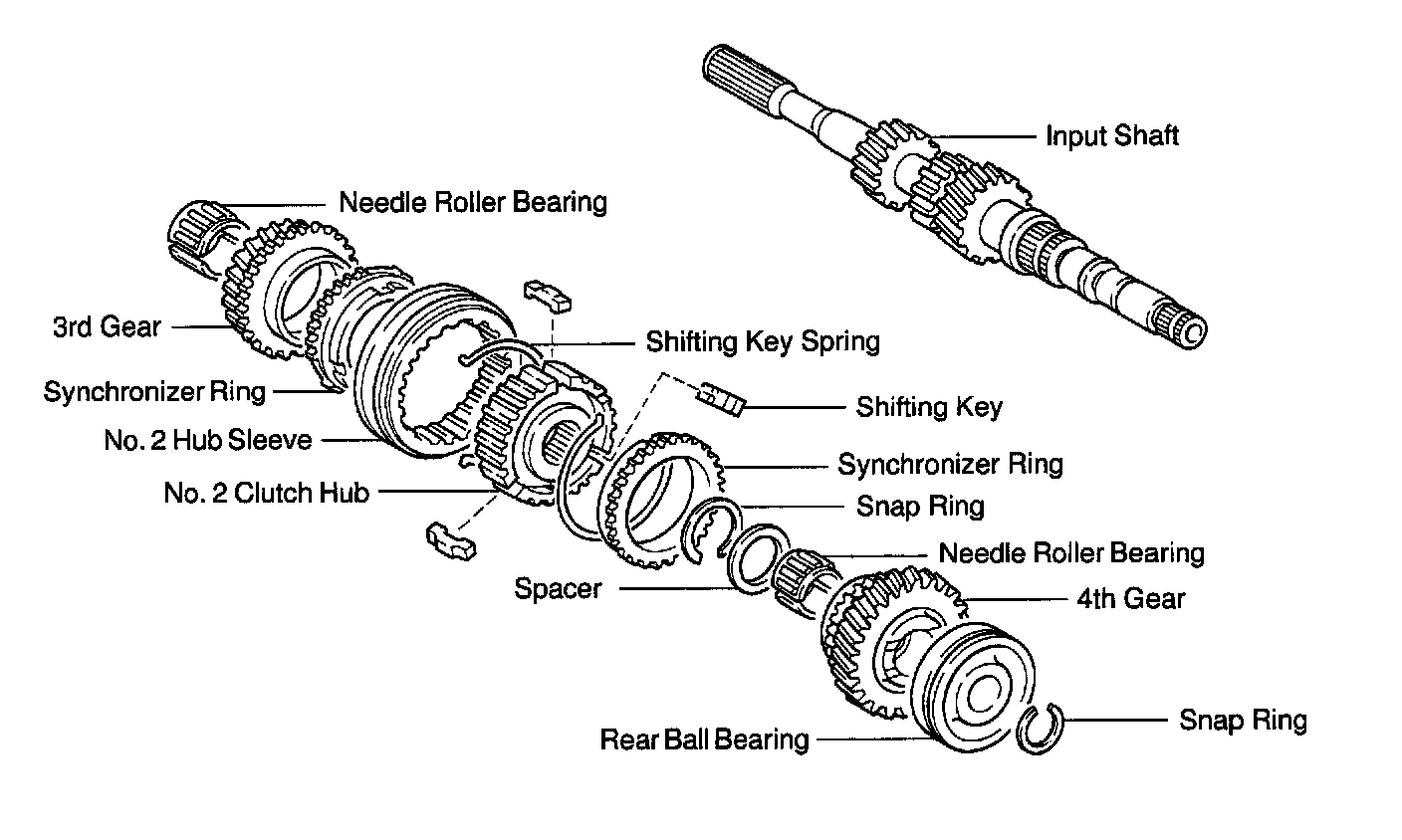 Input Shaft
Needle Roller Bearing
3rd Gear
Shifting Key Spring
Synchronizer Ring
Shifting Key
No. 2 Hub Sleeve
Synchronizer Ring
No. 2 Clutch Hub
Snap Ring
Needle Roller Bearing
Spacer
4th Gear
Snap Ring
Rear Ball Bearing