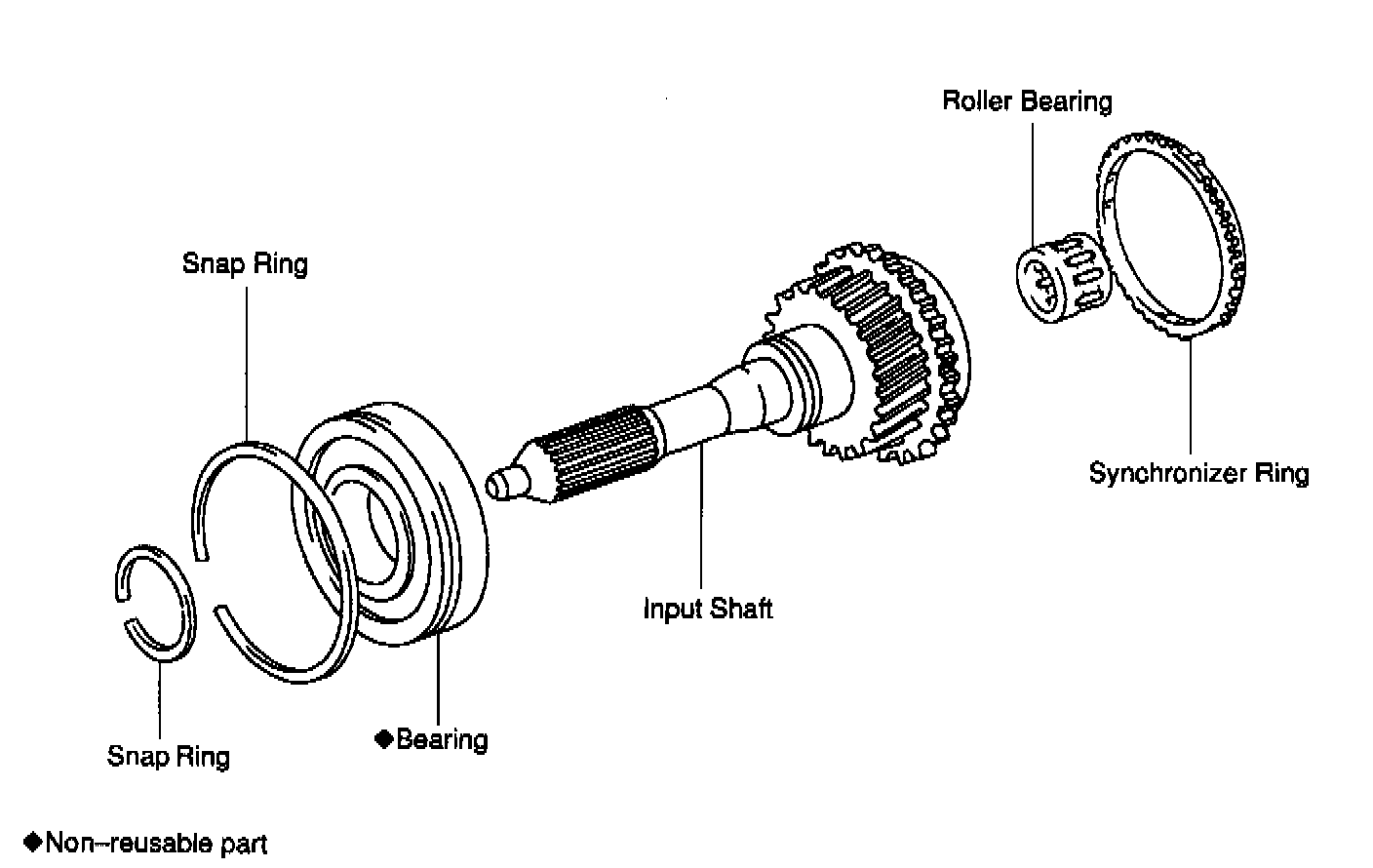 Roller Bearing

Snap Ring

Synchronizer Ring

Input Shaft

Snap Ring

◆Bearing

◆Non–reusable part