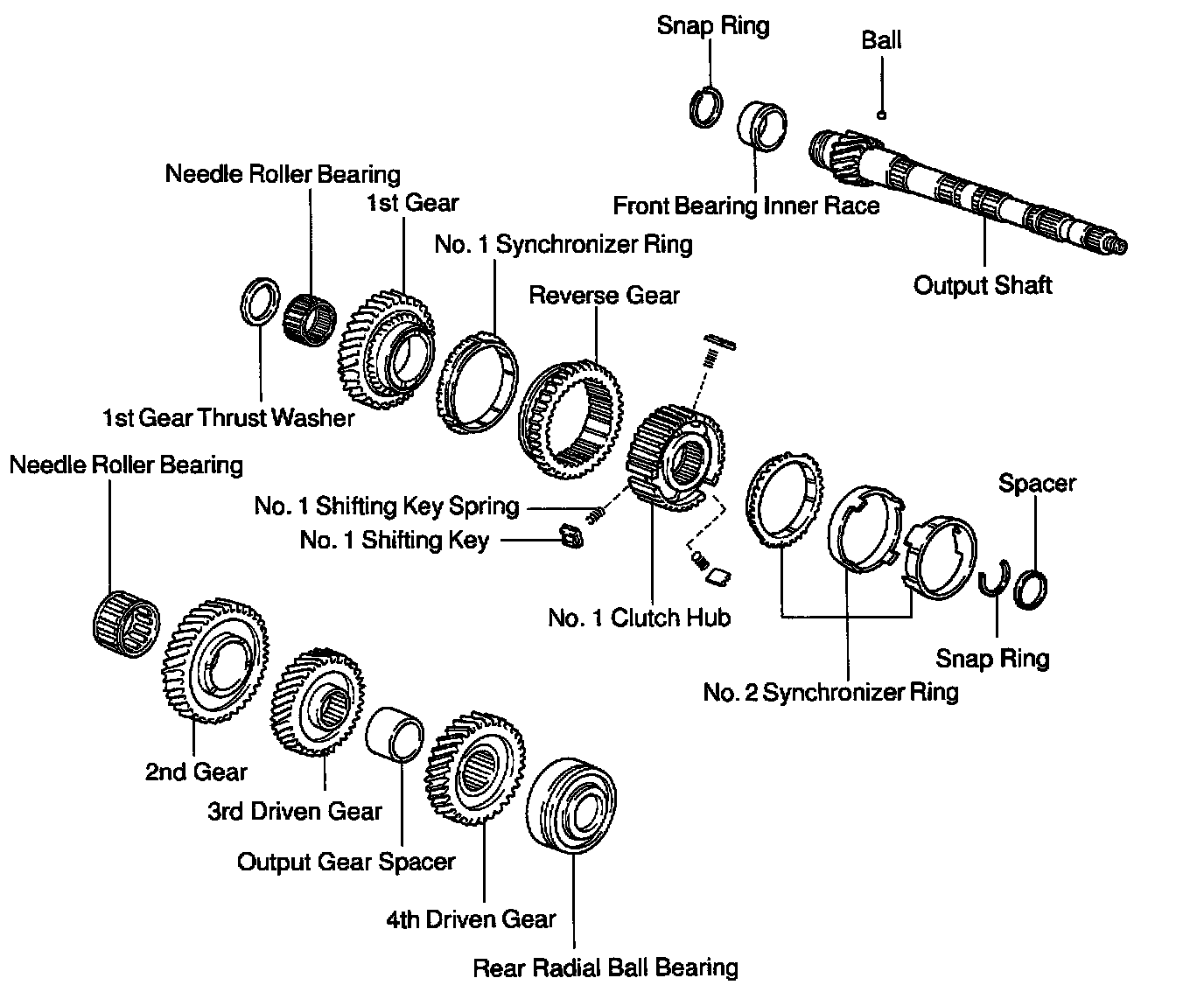 Snap Ring
Ball
Front Bearing Inner Race
Output Shaft
Needle Roller Bearing
1st Gear
No. 1 Synchronizer Ring
Reverse Gear
1st Gear Thrust Washer
Needle Roller Bearing
No. 1 Shifting Key Spring
No. 1 Shifting Key
No. 1 Clutch Hub
Spacer
Snap Ring
No. 2 Synchronizer Ring
2nd Gear
3rd Driven Gear
Output Gear Spacer
4th Driven Gear
Rear Radial Ball Bearing