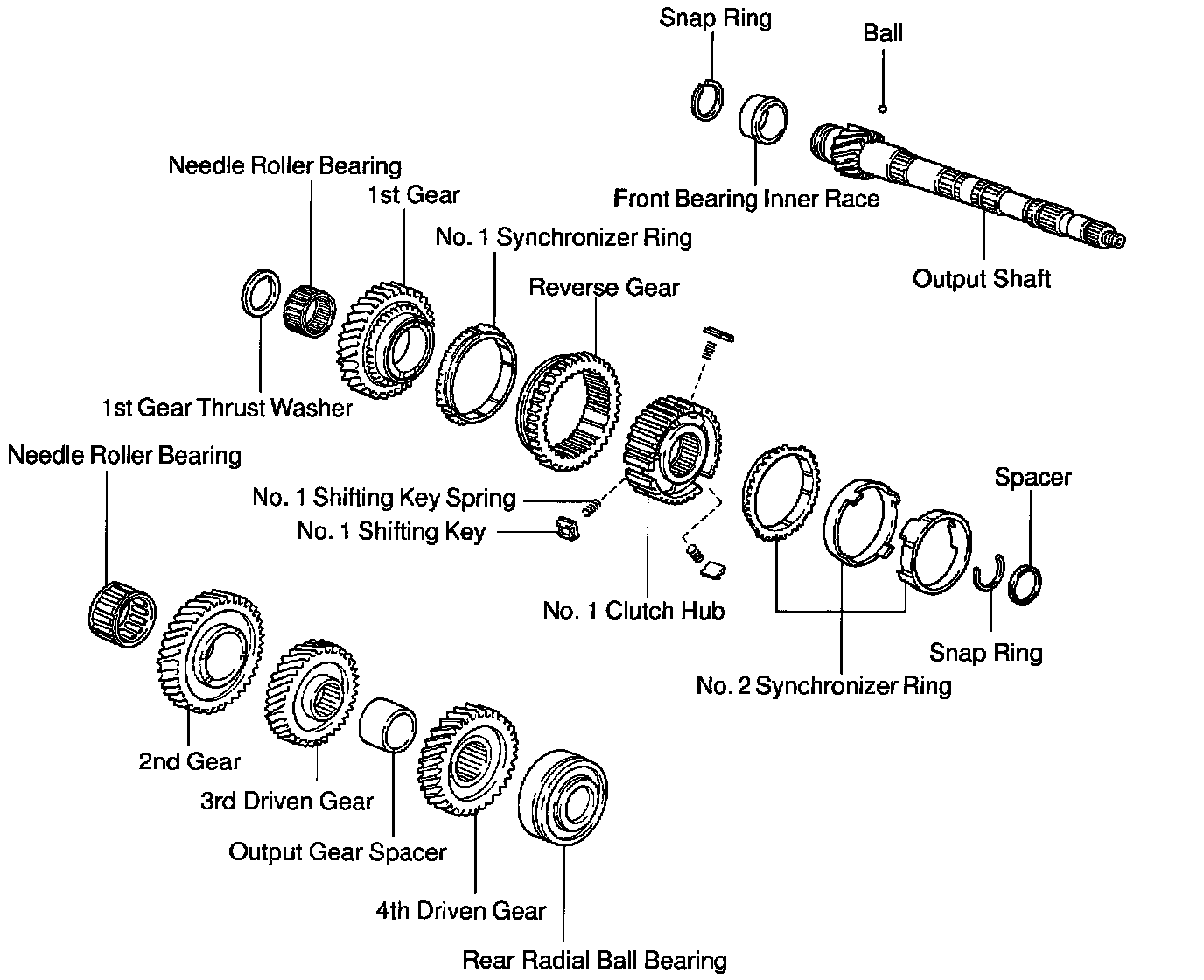 Snap Ring
Ball
Front Bearing Inner Race
Output Shaft
Needle Roller Bearing
1st Gear
No. 1 Synchronizer Ring
Reverse Gear
1st Gear Thrust Washer
Needle Roller Bearing
No. 1 Shifting Key Spring
No. 1 Shifting Key
No. 1 Clutch Hub
Spacer
Snap Ring
No. 2 Synchronizer Ring
2nd Gear
3rd Driven Gear
Output Gear Spacer
4th Driven Gear
Rear Radial Ball Bearing