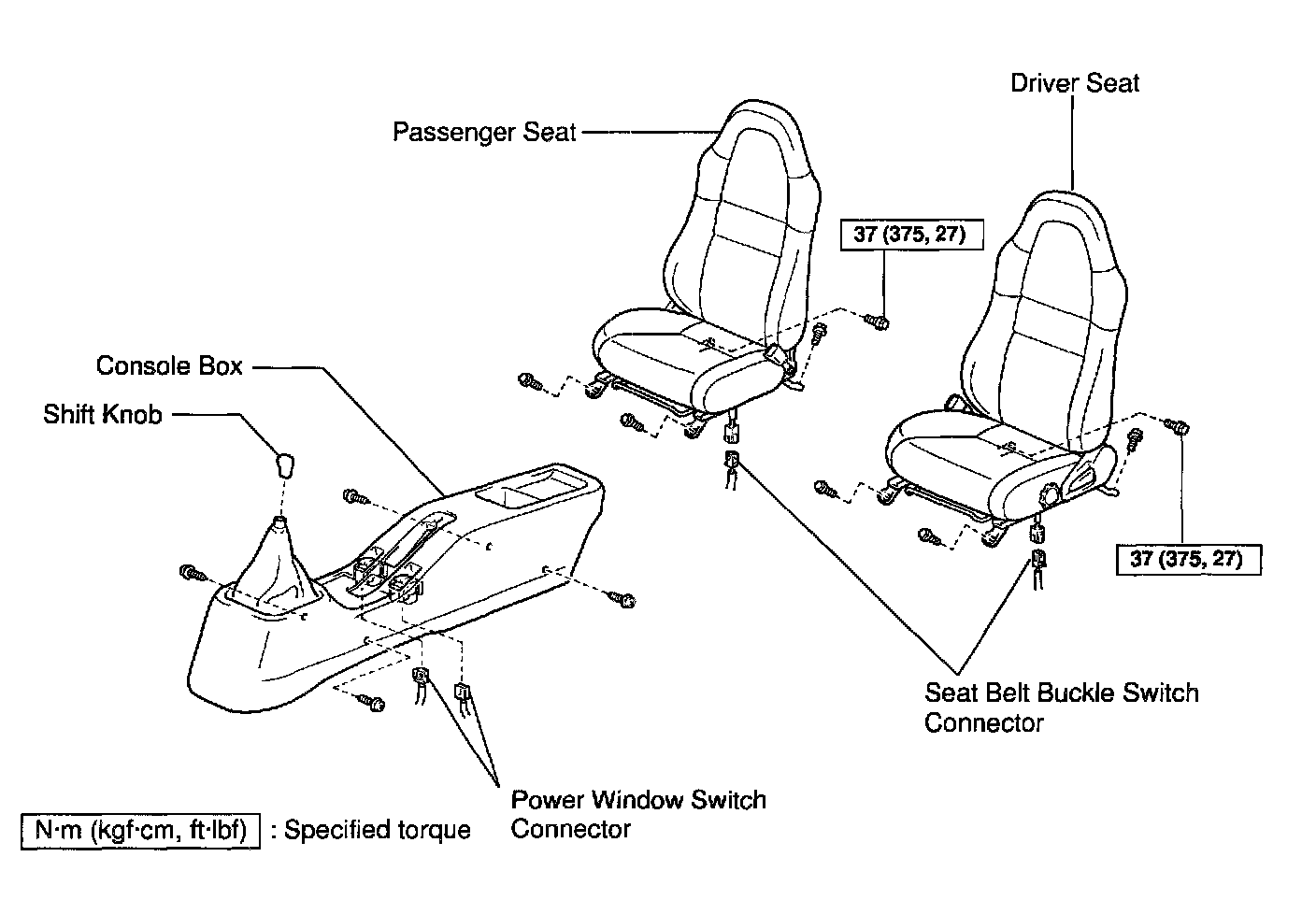 Driver Seat

Passenger Seat

37 (375, 27)

Console Box

Shift Knob

37 (375, 27)

Seat Belt Buckle Switch Connector

Power Window Switch Connector

N·m (kgf·cm, ft·lbf) : Specified torque