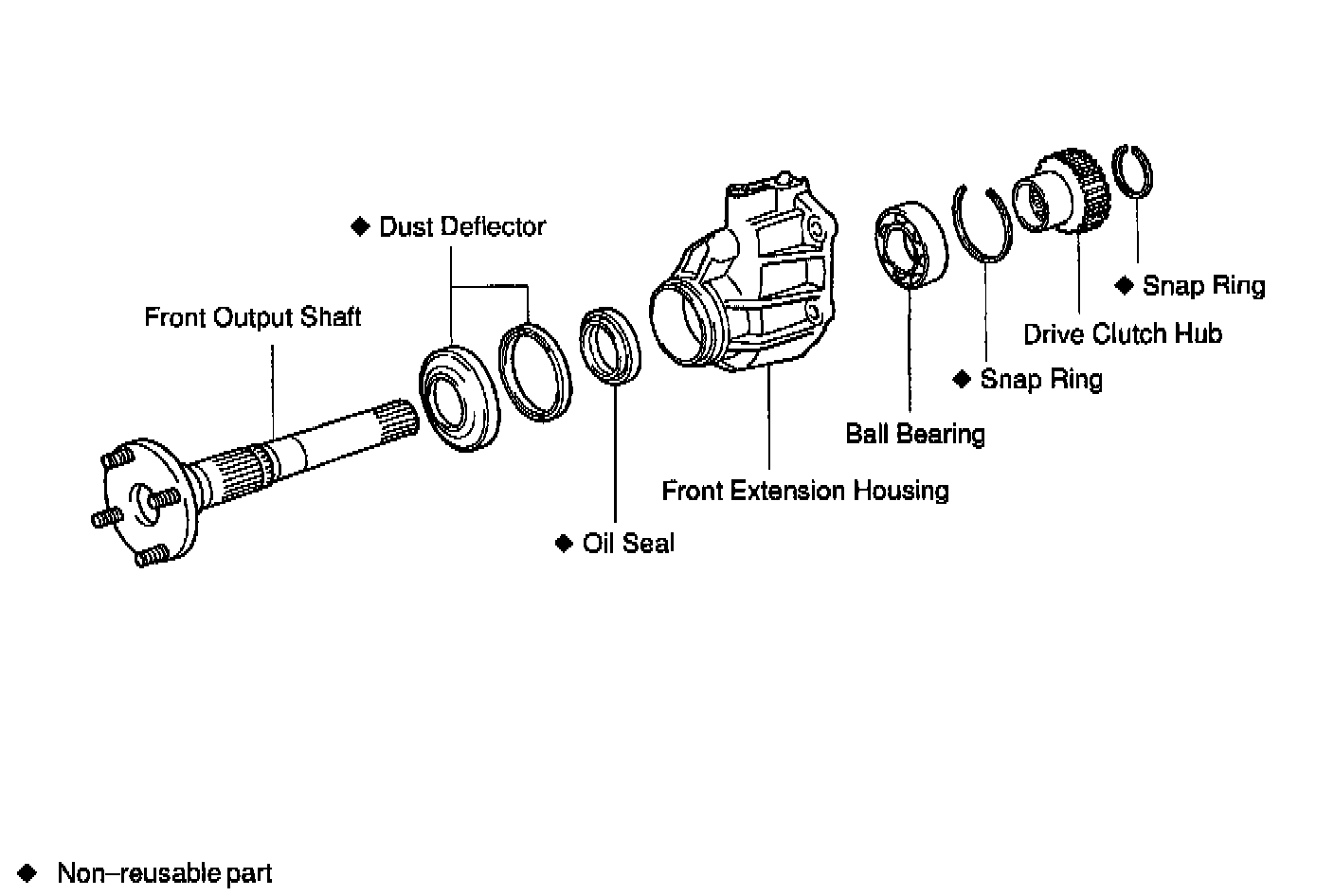 ◆ Dust Deflector

Front Output Shaft

◆ Oil Seal

Front Extension Housing

Ball Bearing

◆ Snap Ring

Drive Clutch Hub

◆ Snap Ring

◆ Non–reusable part