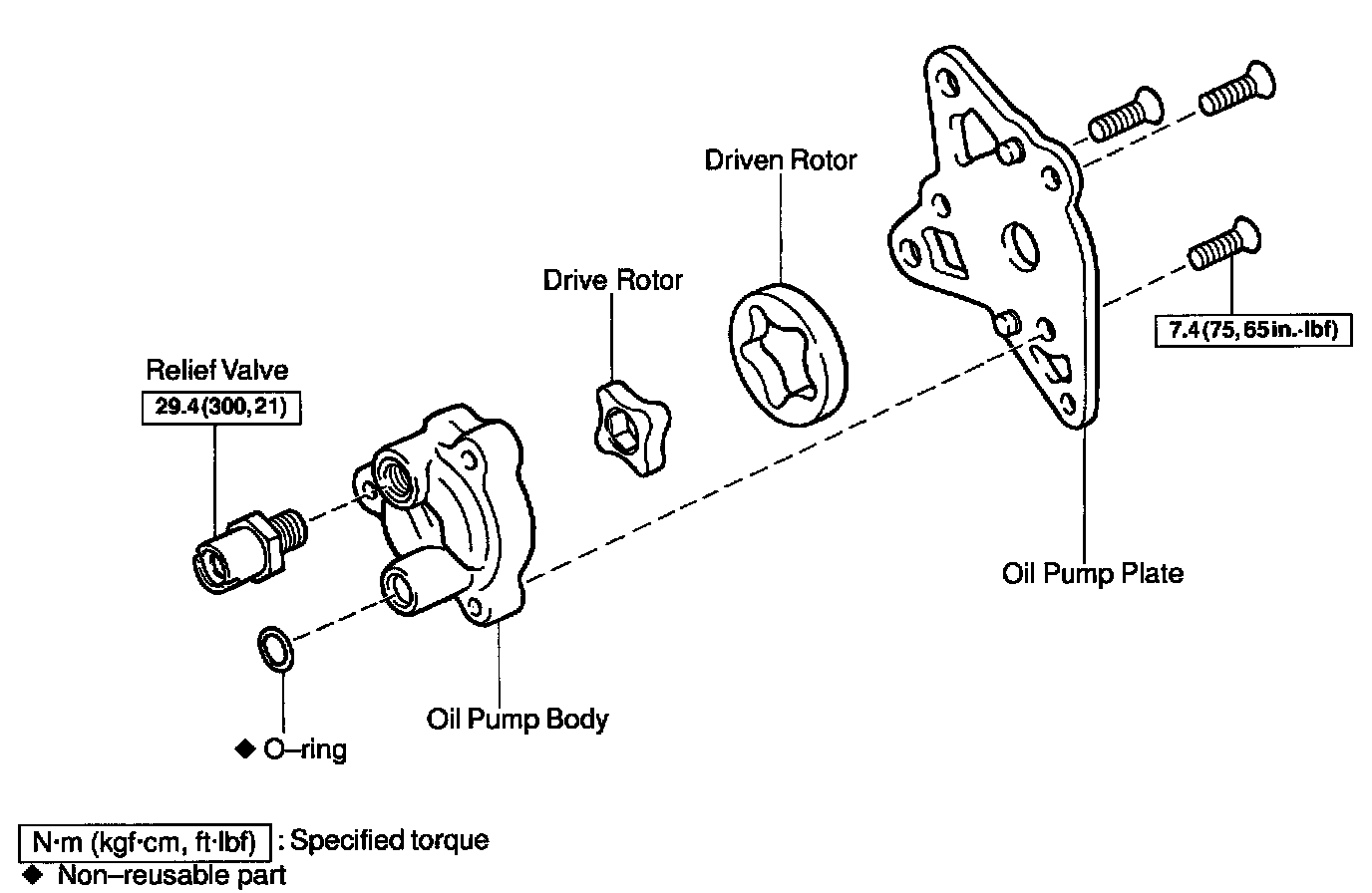 Driven Rotor

Drive Rotor

7.4 (75, 65 in.·lbf)

Relief Valve

29.4 (300, 21)

Oil Pump Plate

Oil Pump Body

◆ O–ring

N·m (kgf·cm, ft·lbf) : Specified torque
◆ Non–reusable part