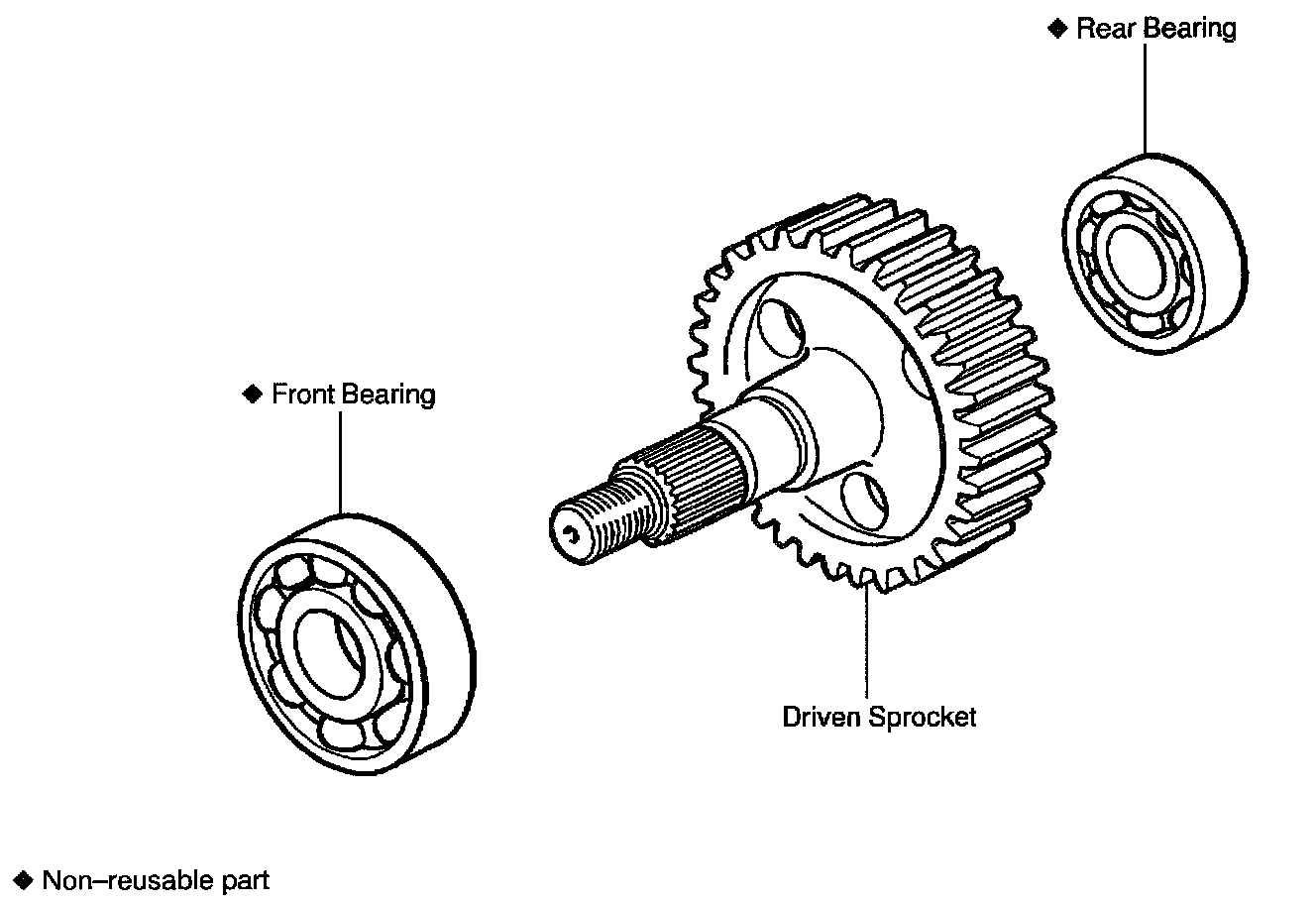 ◆ Rear Bearing

◆ Front Bearing

Driven Sprocket

◆ Non–reusable part