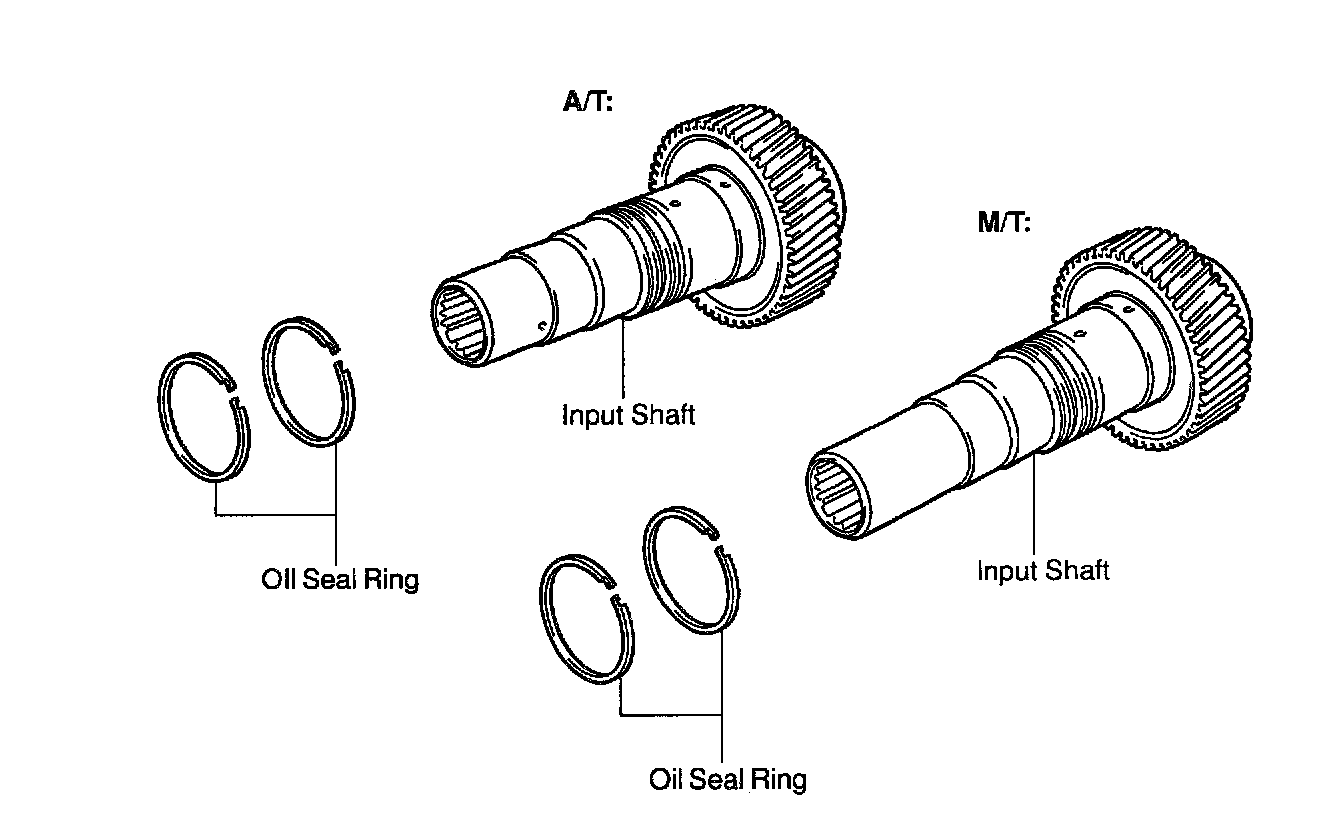 A/T:

M/T:

Input Shaft

Oil Seal Ring

Input Shaft

Oil Seal Ring