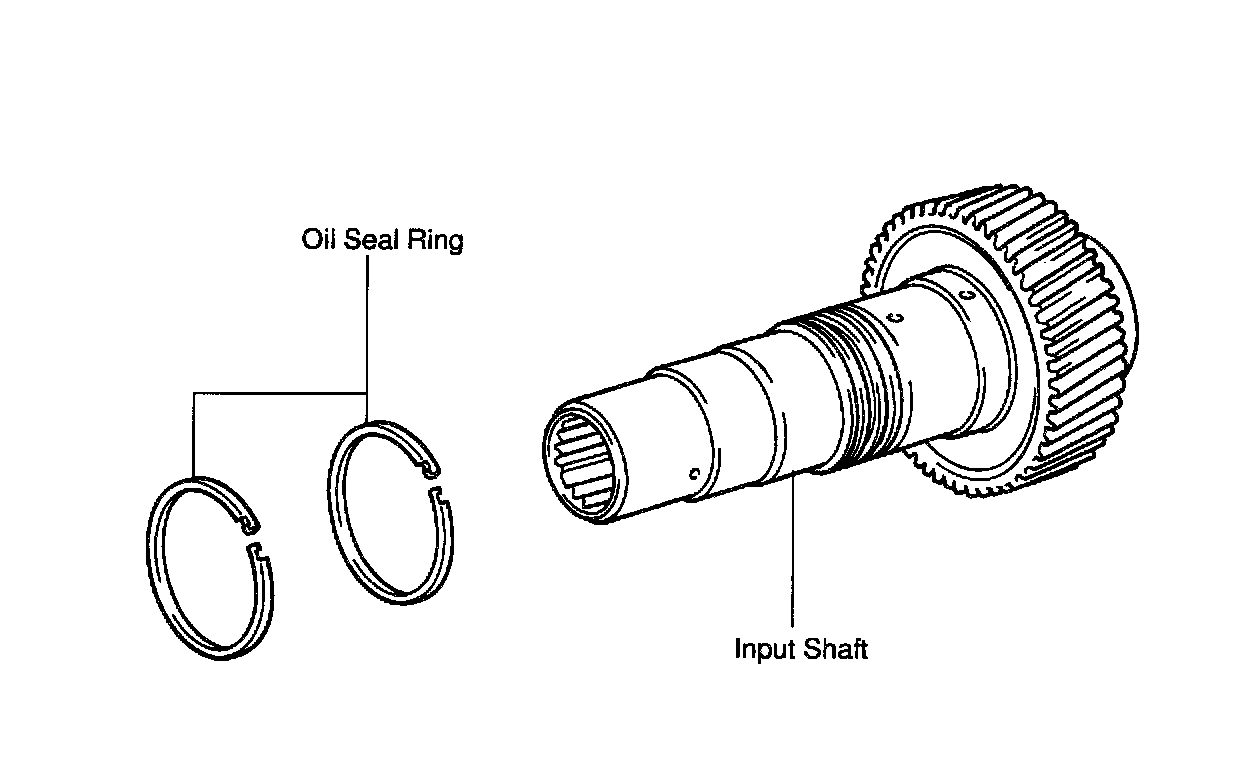 Oil Seal Ring

Input Shaft