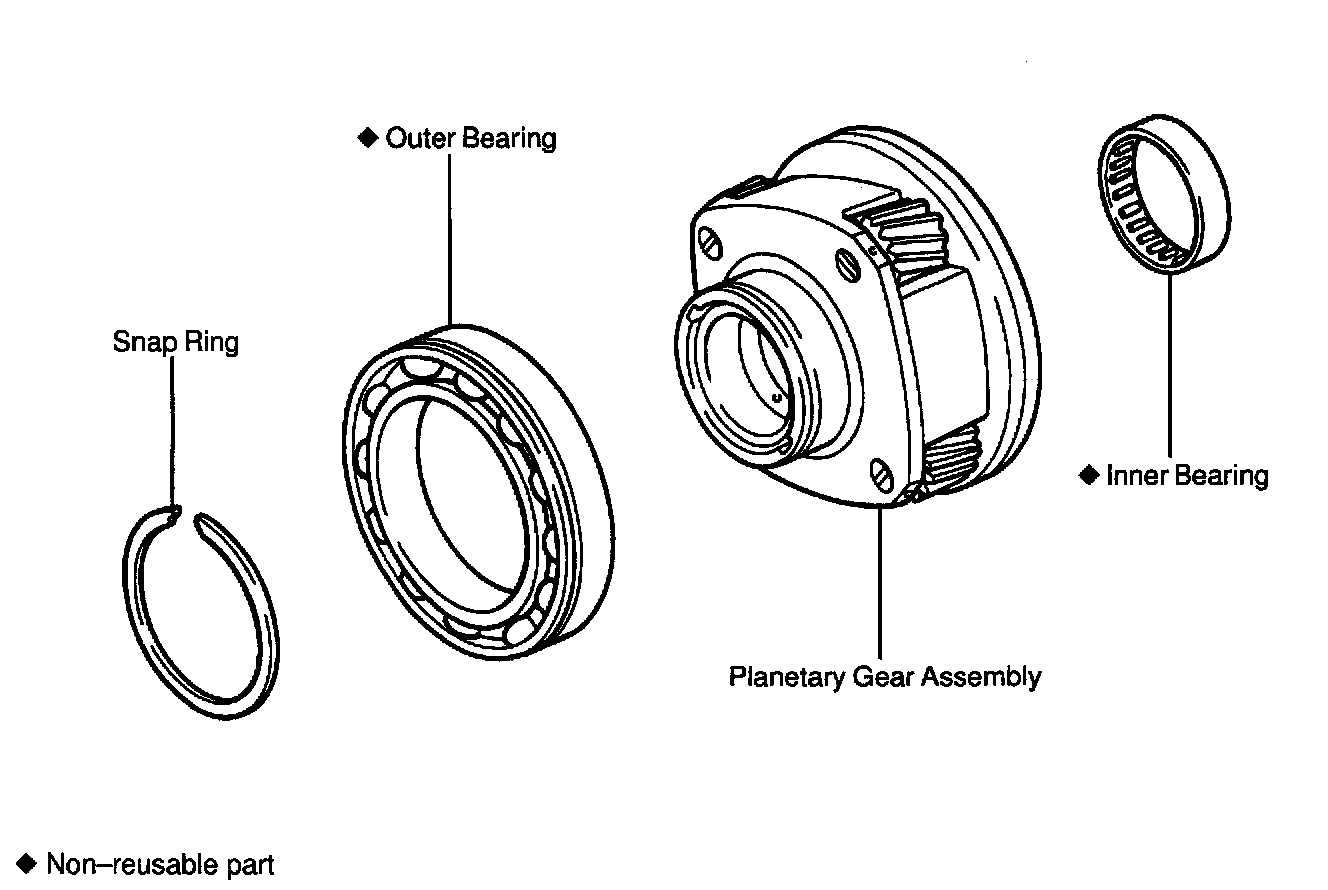 ◆ Outer Bearing

Snap Ring

◆ Inner Bearing

Planetary Gear Assembly

◆ Non–reusable part