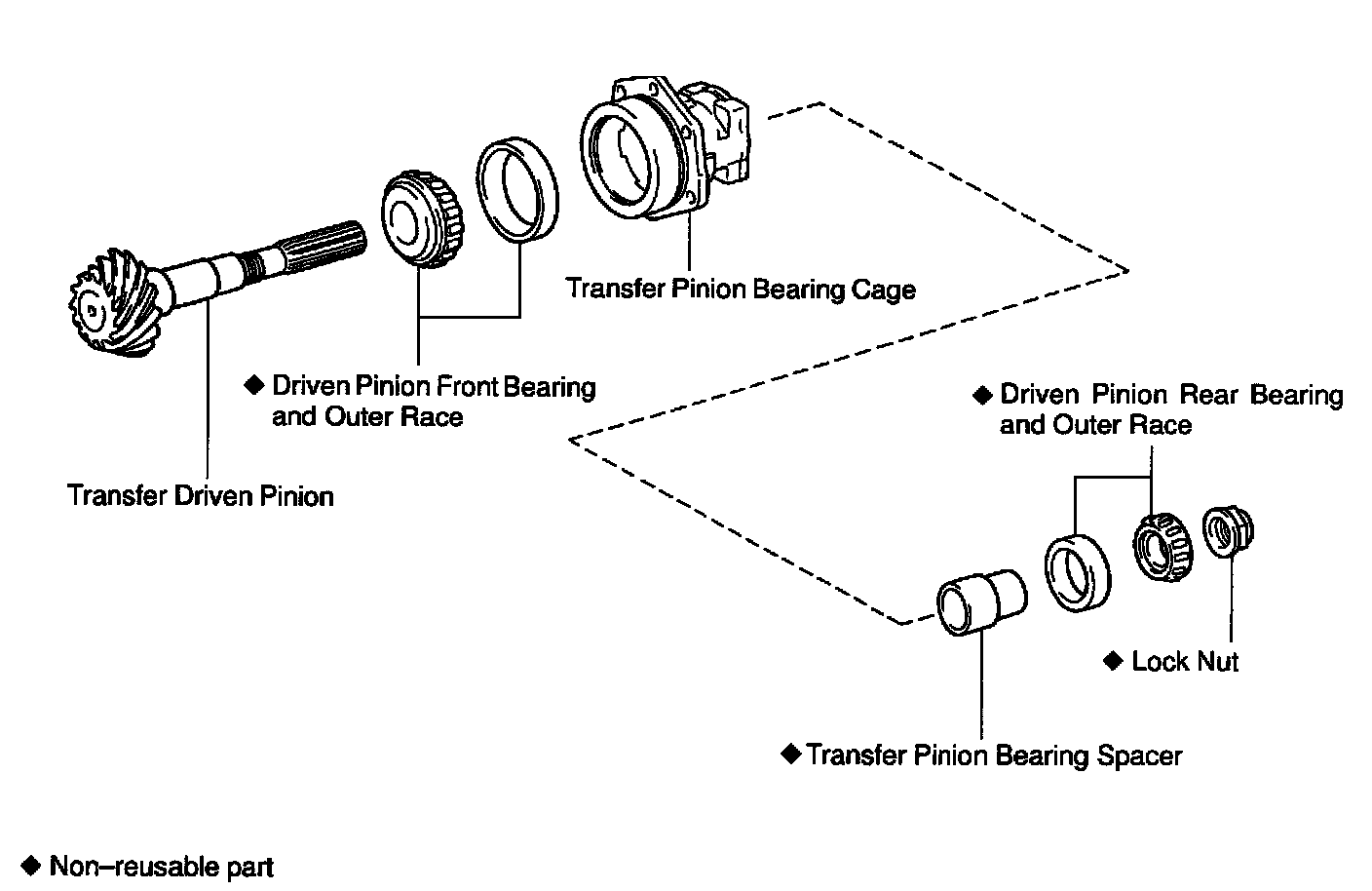 Transfer Pinion Bearing Cage

◆ Driven Pinion Front Bearing and Outer Race

Transfer Driven Pinion

◆ Driven Pinion Rear Bearing and Outer Race

◆ Lock Nut

◆ Transfer Pinion Bearing Spacer

◆ Non–reusable part