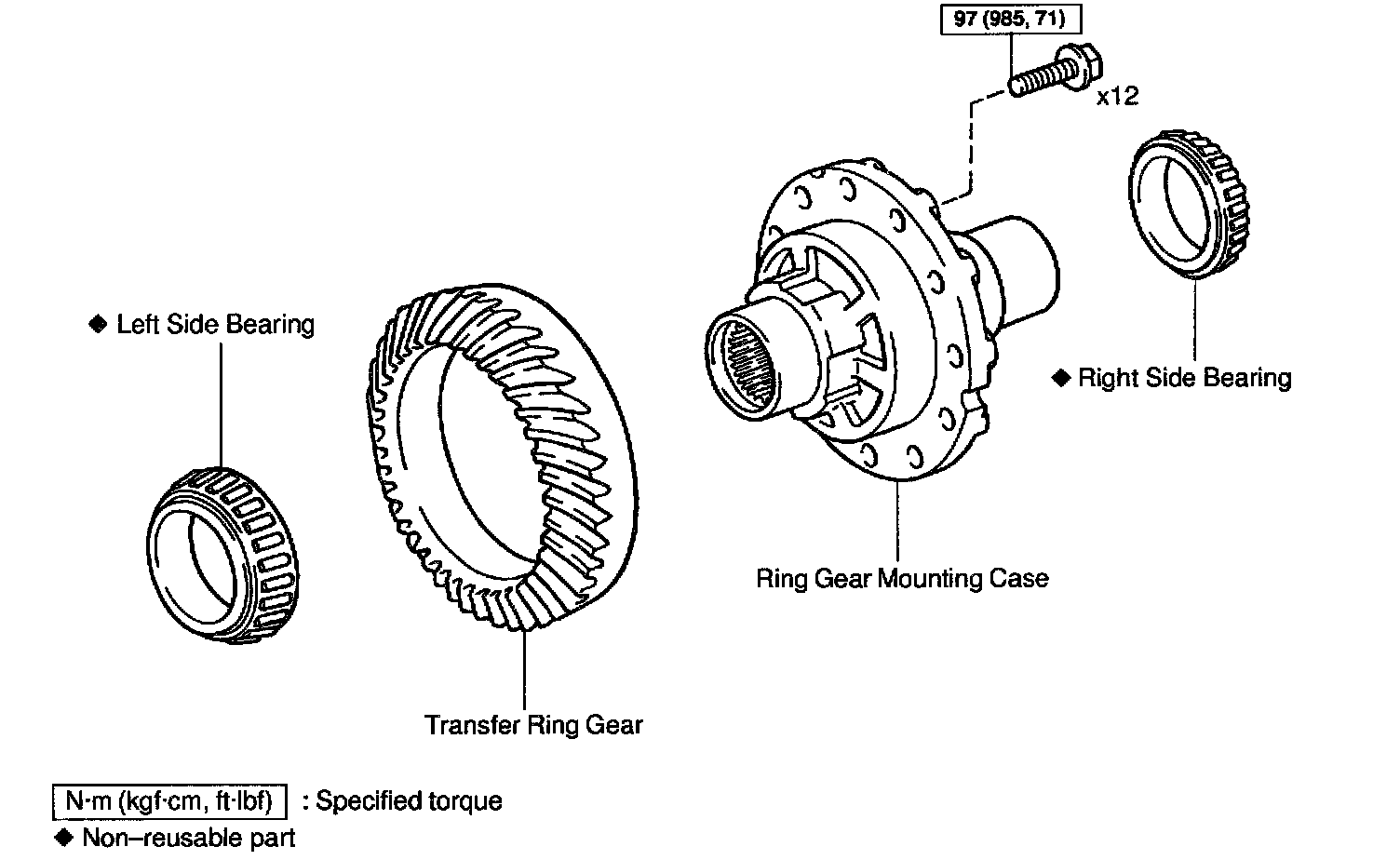 97 (985, 71)

x12

◆ Left Side Bearing

◆ Right Side Bearing

Ring Gear Mounting Case

Transfer Ring Gear

N·m (kgf·cm, ft·lbf) : Specified torque

◆ Non–reusable part