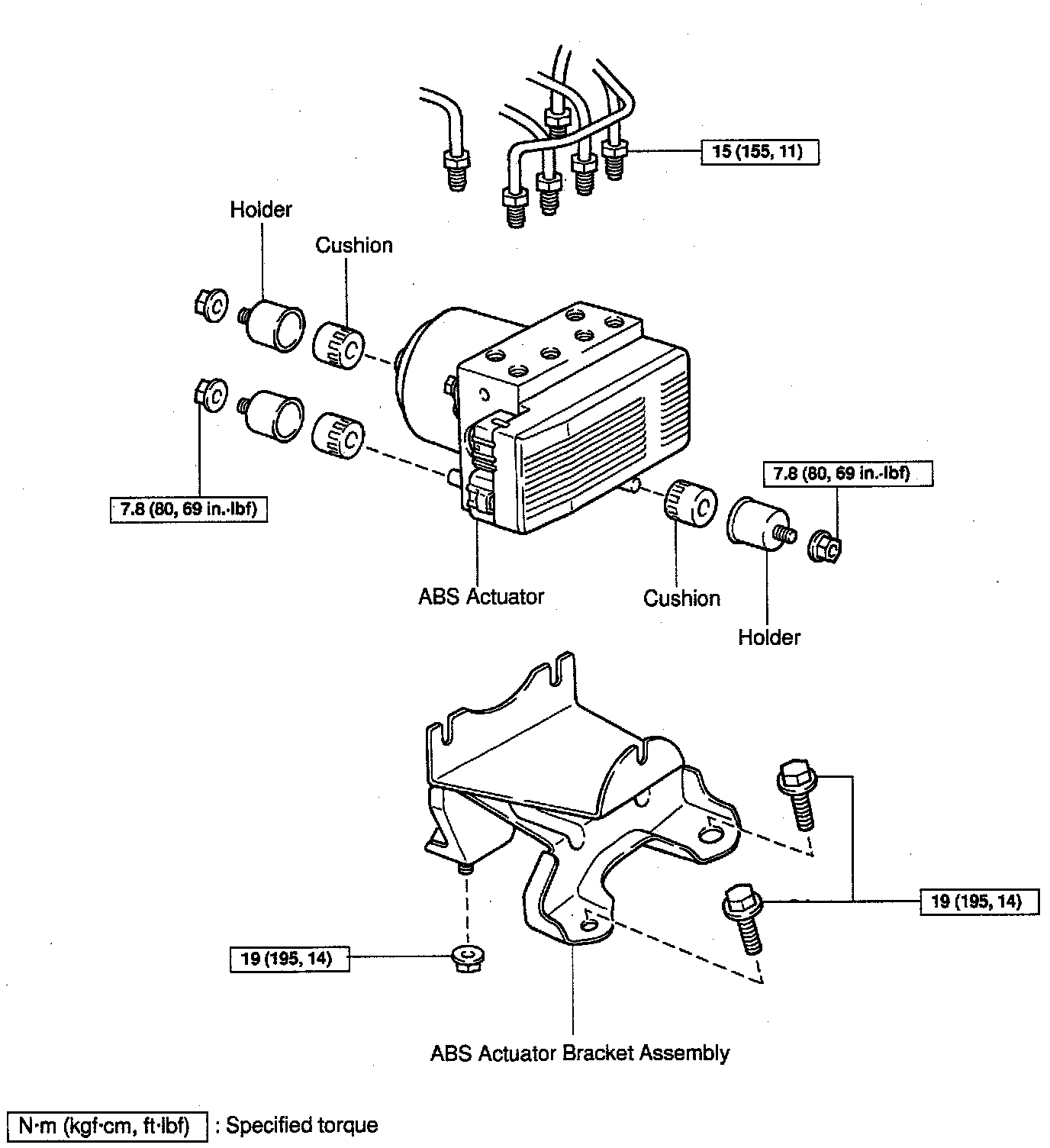 15 (155, 11)

Holder

Cushion

7.8 (80, 69 in.·lbf)

7.8 (80, 69 in.·lbf)

ABS Actuator

Cushion

Holder

19 (195, 14)

19 (195, 14)

ABS Actuator Bracket Assembly

N·m (kgf·cm, ft·lbf) : Specified torque