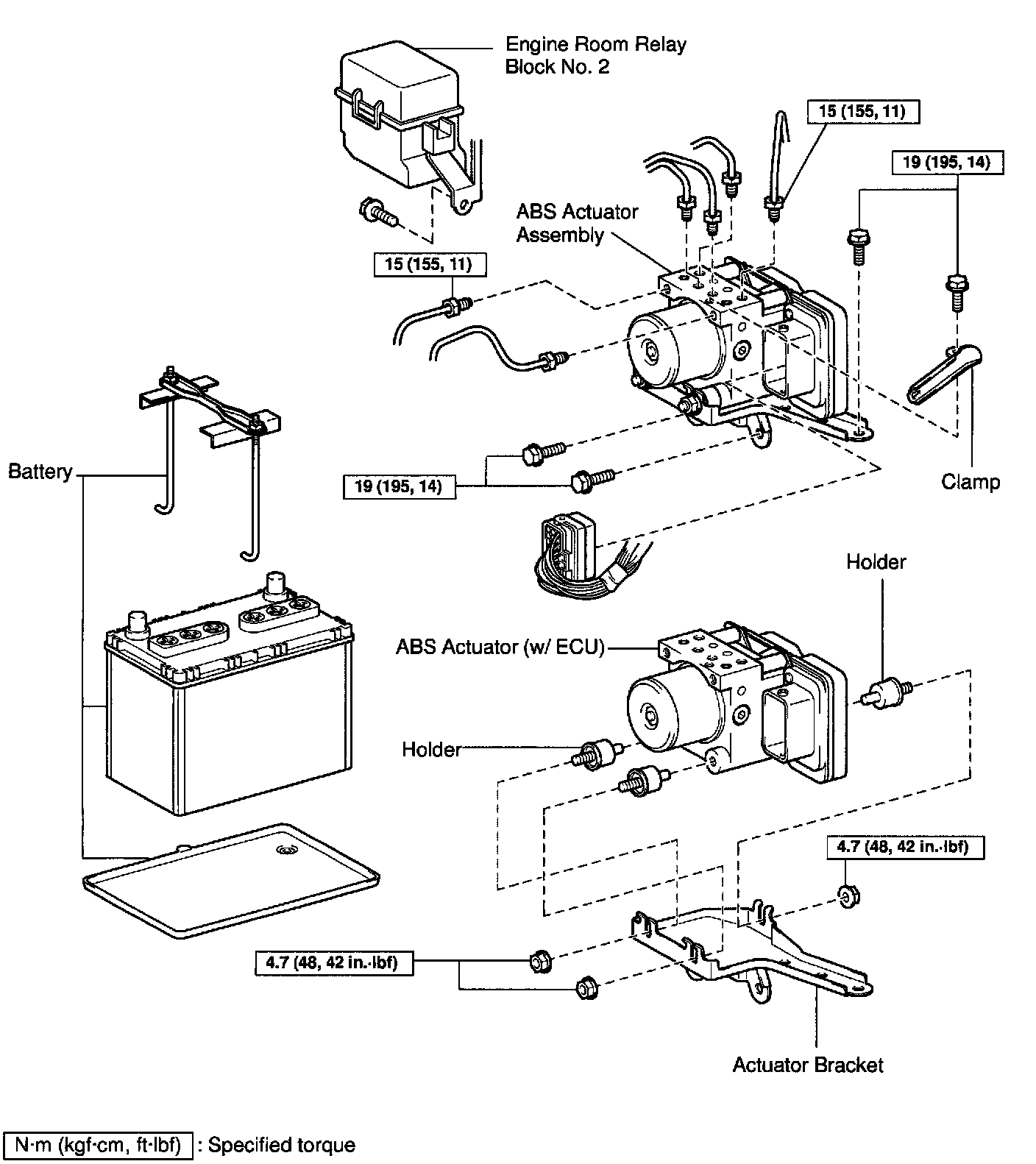 Engine Room Relay Block No. 2

15 (155, 11)

19 (195, 14)

ABS Actuator Assembly

15 (155, 11)

Battery

19 (195, 14)

Clamp

Holder

ABS Actuator (w/ ECU)

Holder

4.7 (48, 42 in.·lbf)

4.7 (48, 42 in.·lbf)

Actuator Bracket

N·m (kgf·cm, ft·lbf) : Specified torque