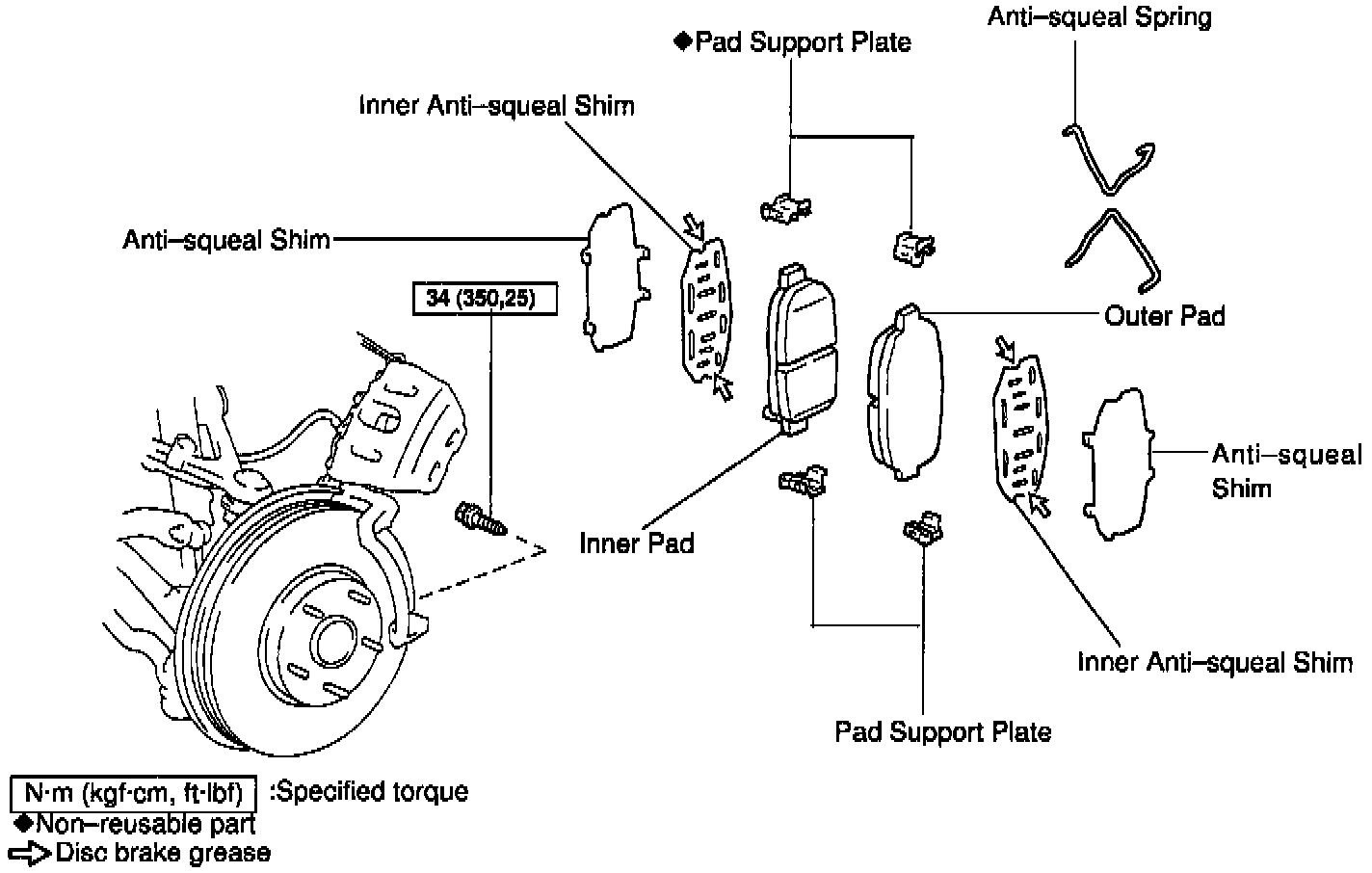 Anti–squeal Spring

◆Pad Support Plate

Inner Anti–squeal Shim

Anti–squeal Shim

34 (350,25)

Outer Pad

Anti–squeal Shim

Inner Pad

Inner Anti–squeal Shim

Pad Support Plate

N·m (kgf·cm, ft·lbf) :Specified torque
◆Non–reusable part
⇨Disc brake grease