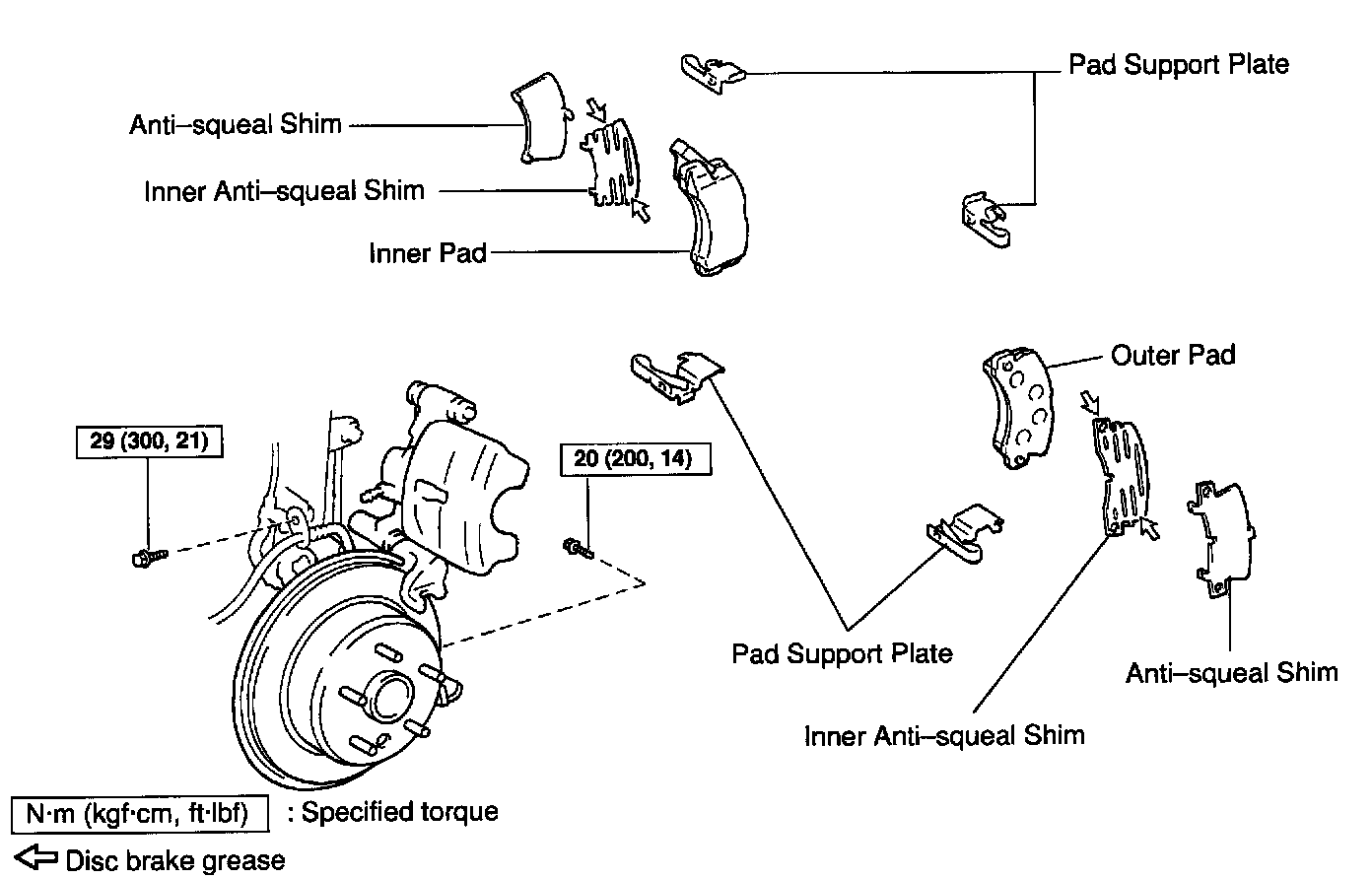 Pad Support Plate

Anti–squeal Shim

Inner Anti–squeal Shim

Inner Pad

Outer Pad

29 (300, 21)

20 (200, 14)

Pad Support Plate

Anti–squeal Shim

Inner Anti–squeal Shim

N·m (kgf·cm, ft·lbf) : Specified torque

Disc brake grease