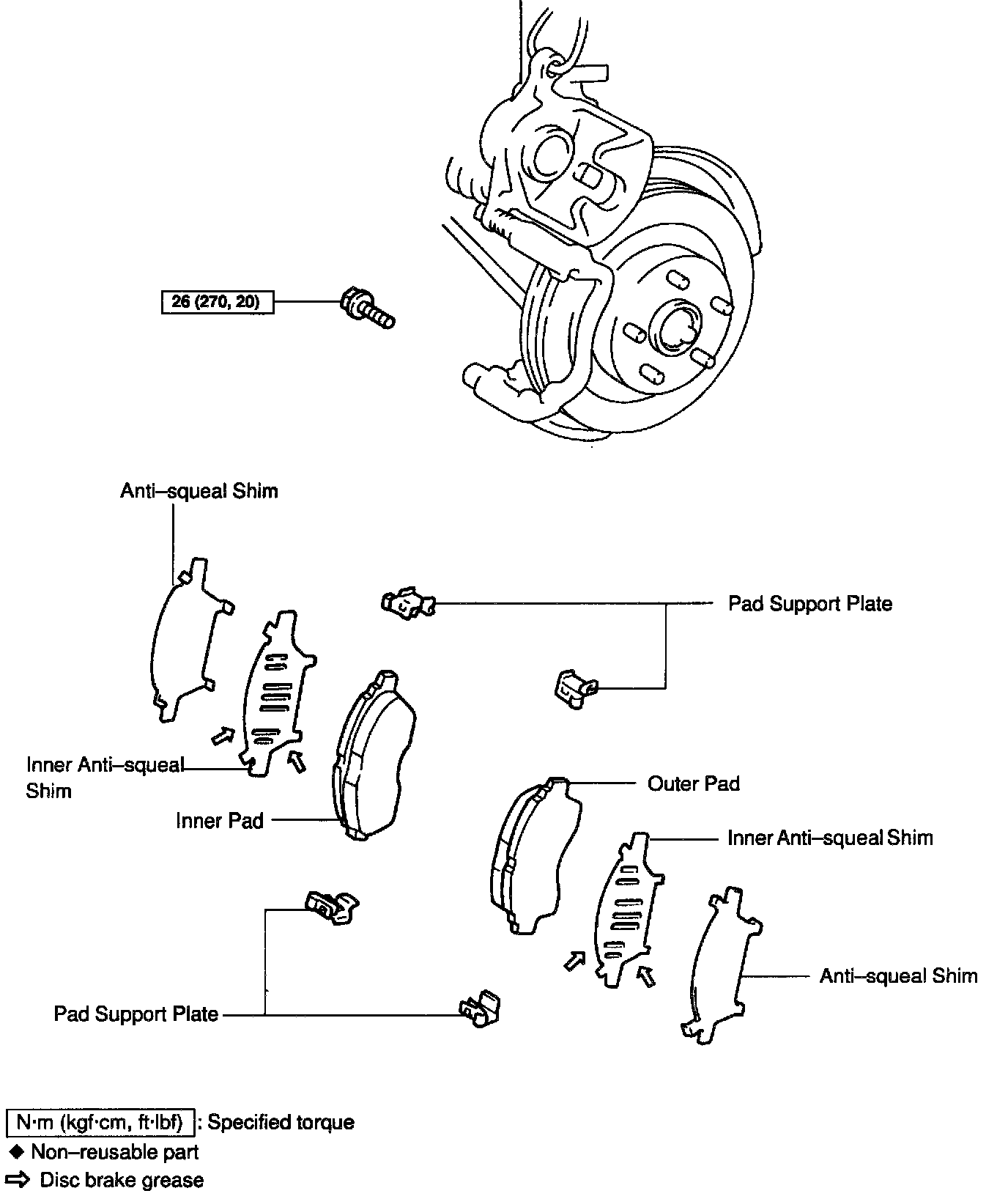 26 (270, 20)

Anti–squeal Shim

Pad Support Plate

Inner Anti–squeal Shim

Inner Pad

Outer Pad

Inner Anti–squeal Shim

Anti–squeal Shim

Pad Support Plate

N·m (kgf·cm, ft·lbf) : Specified torque
◆ Non–reusable part
⇨ Disc brake grease