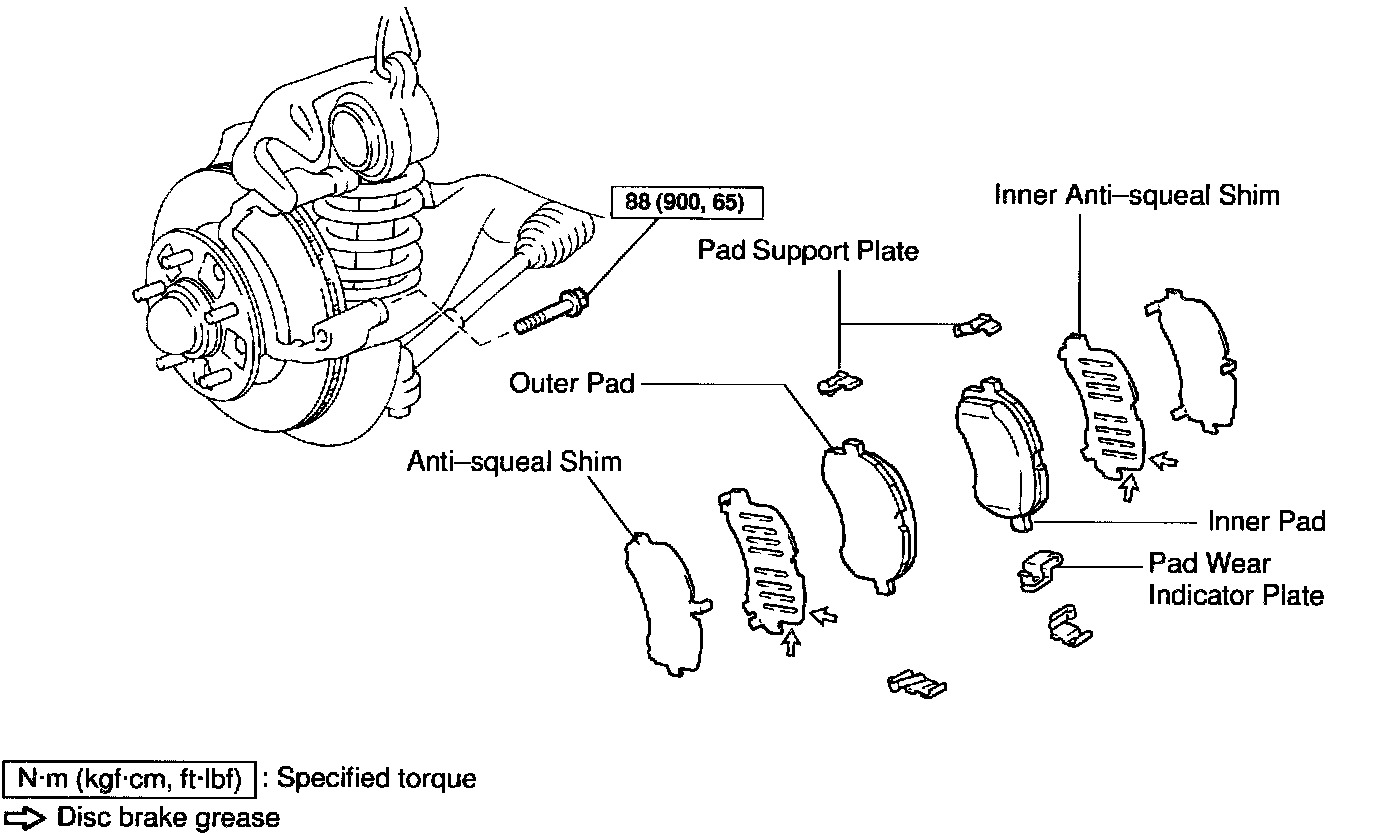 88 (900, 65)

Inner Anti–squeal Shim

Pad Support Plate

Outer Pad

Anti–squeal Shim

Inner Pad

Pad Wear Indicator Plate

N·m (kgf·cm, ft·lbf) : Specified torque

Disc brake grease