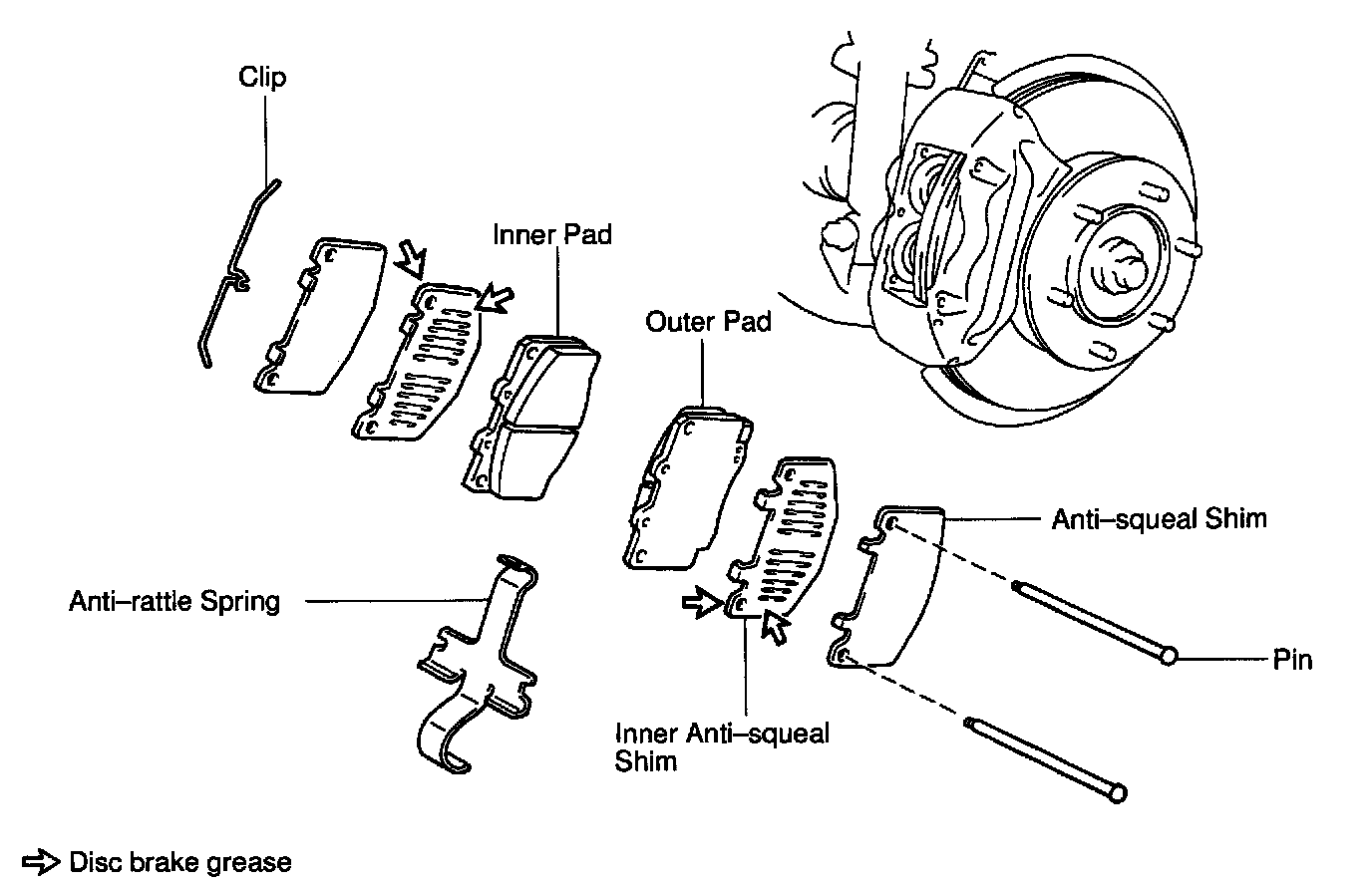 Clip

Inner Pad

Outer Pad

Anti–squeal Shim

Anti–rattle Spring

Pin

Inner Anti–squeal Shim

⇨ Disc brake grease