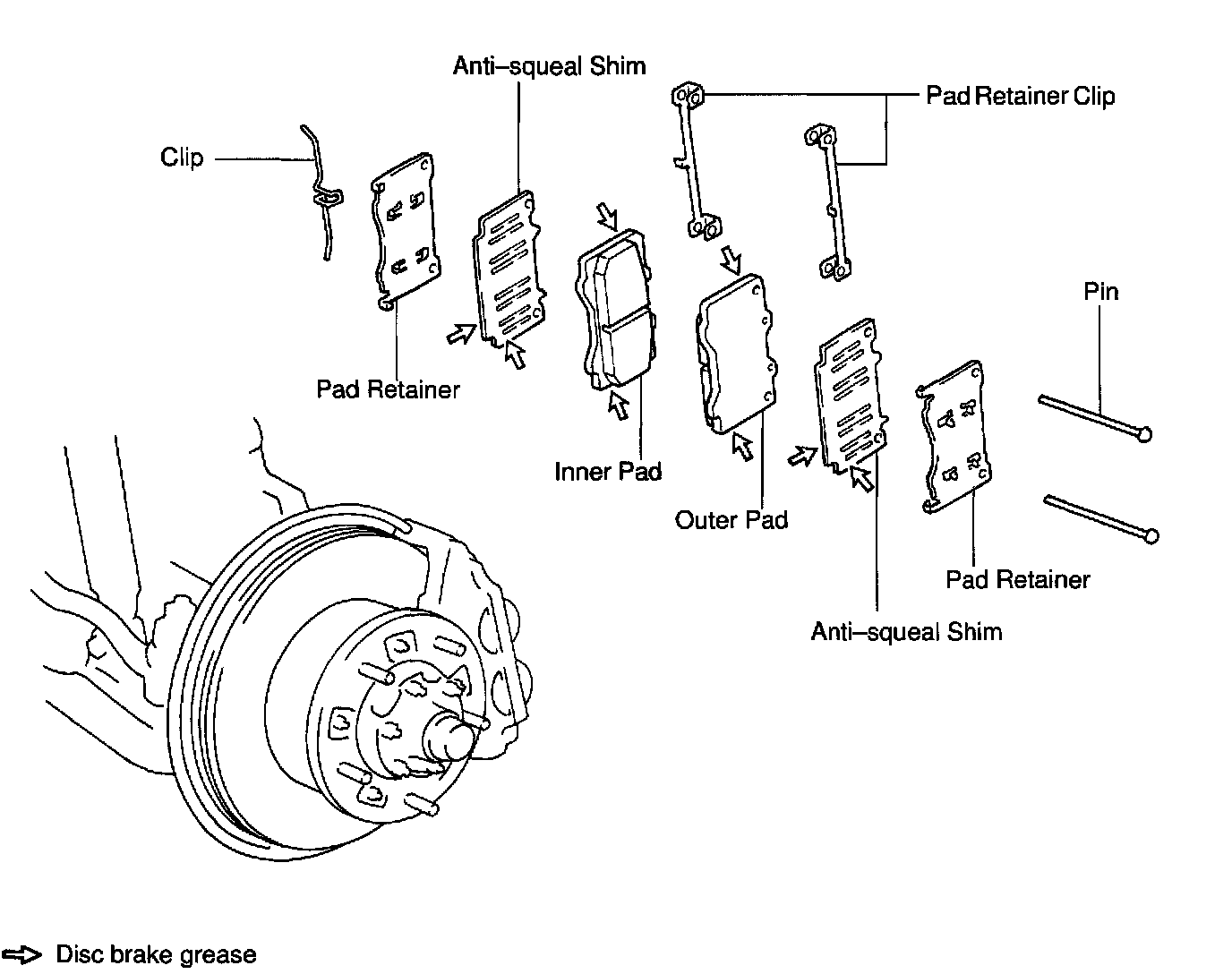 Anti–squeal Shim
Pad Retainer Clip
Clip
Pin
Pad Retainer
Inner Pad
Outer Pad
Pad Retainer
Anti–squeal Shim
Disc brake grease