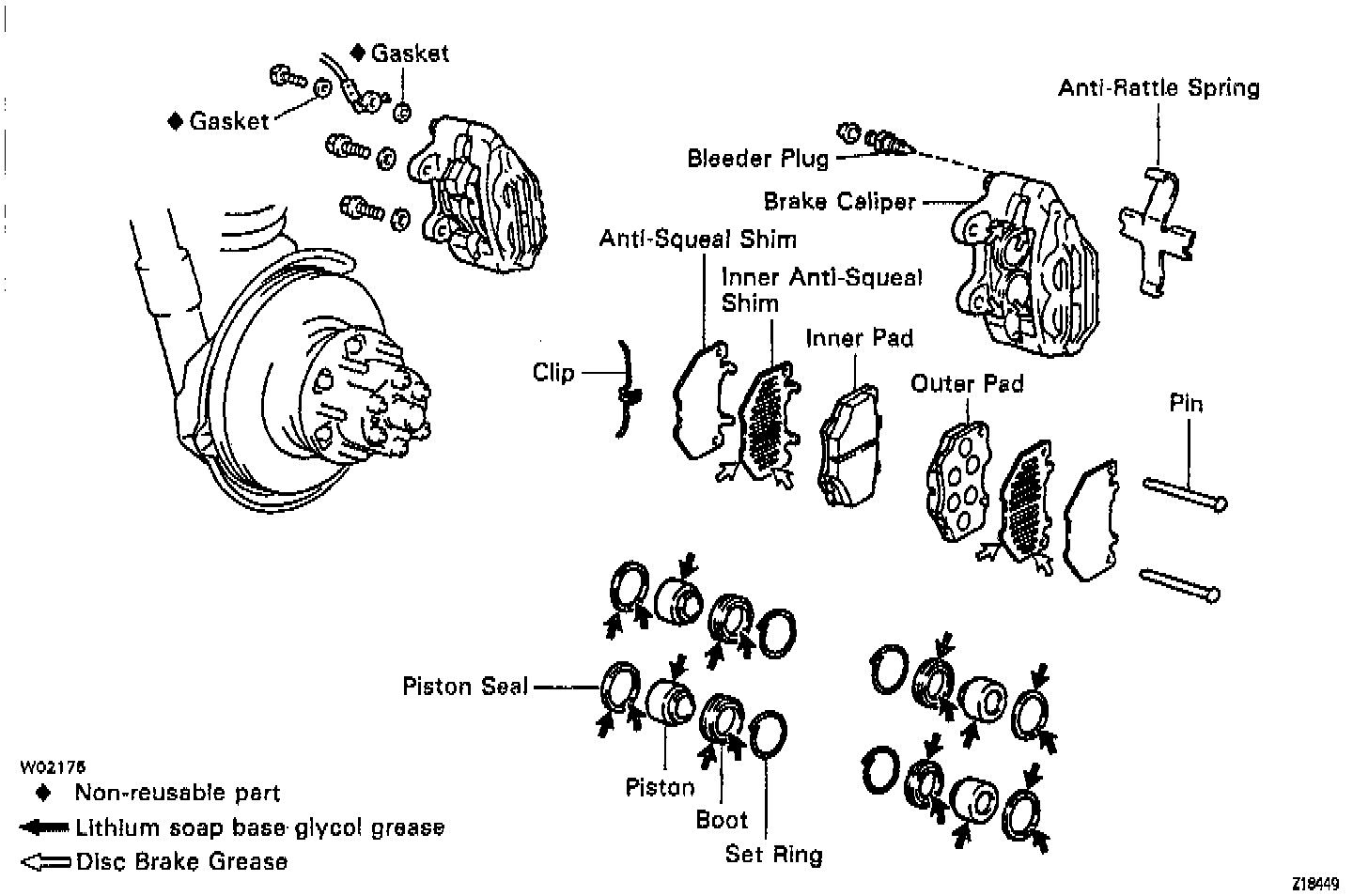 ◆ Gasket

◆ Gasket

Anti-Rattle Spring

Bleeder Plug

Brake Caliper

Anti-Squeal Shim

Inner Anti-Squeal Shim

Inner Pad

Clip

Outer Pad

Pin

Piston Seal

Piston

Boot

Set Ring

W02176

◆ Non-reusable part

Lithium soap base glycol grease

Disc Brake Grease

Z18449