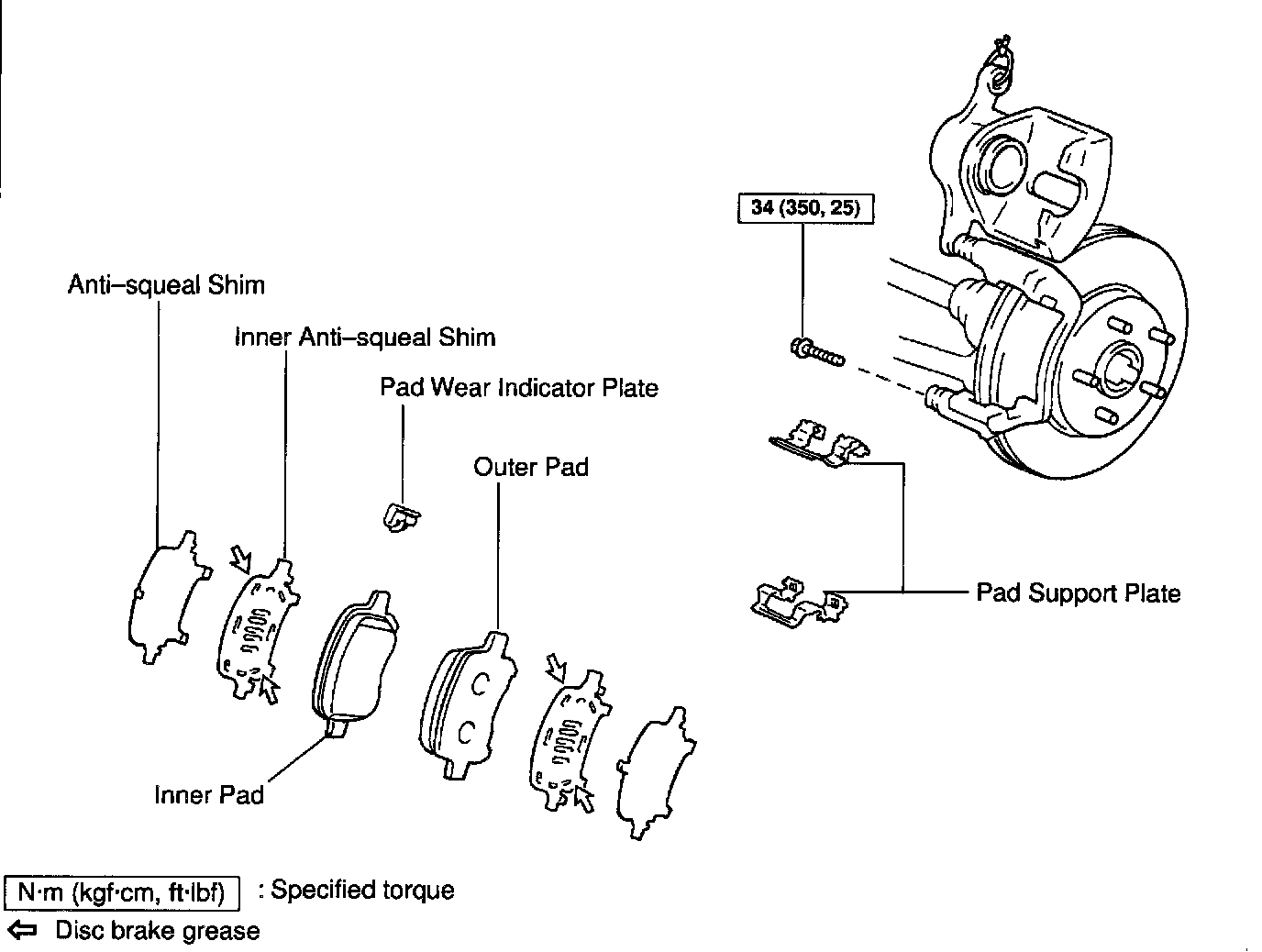 34 (350, 25)

Anti–squeal Shim

Inner Anti–squeal Shim

Pad Wear Indicator Plate

Outer Pad

Pad Support Plate

Inner Pad

N·m (kgf·cm, ft·lbf) : Specified torque

⇦ Disc brake grease