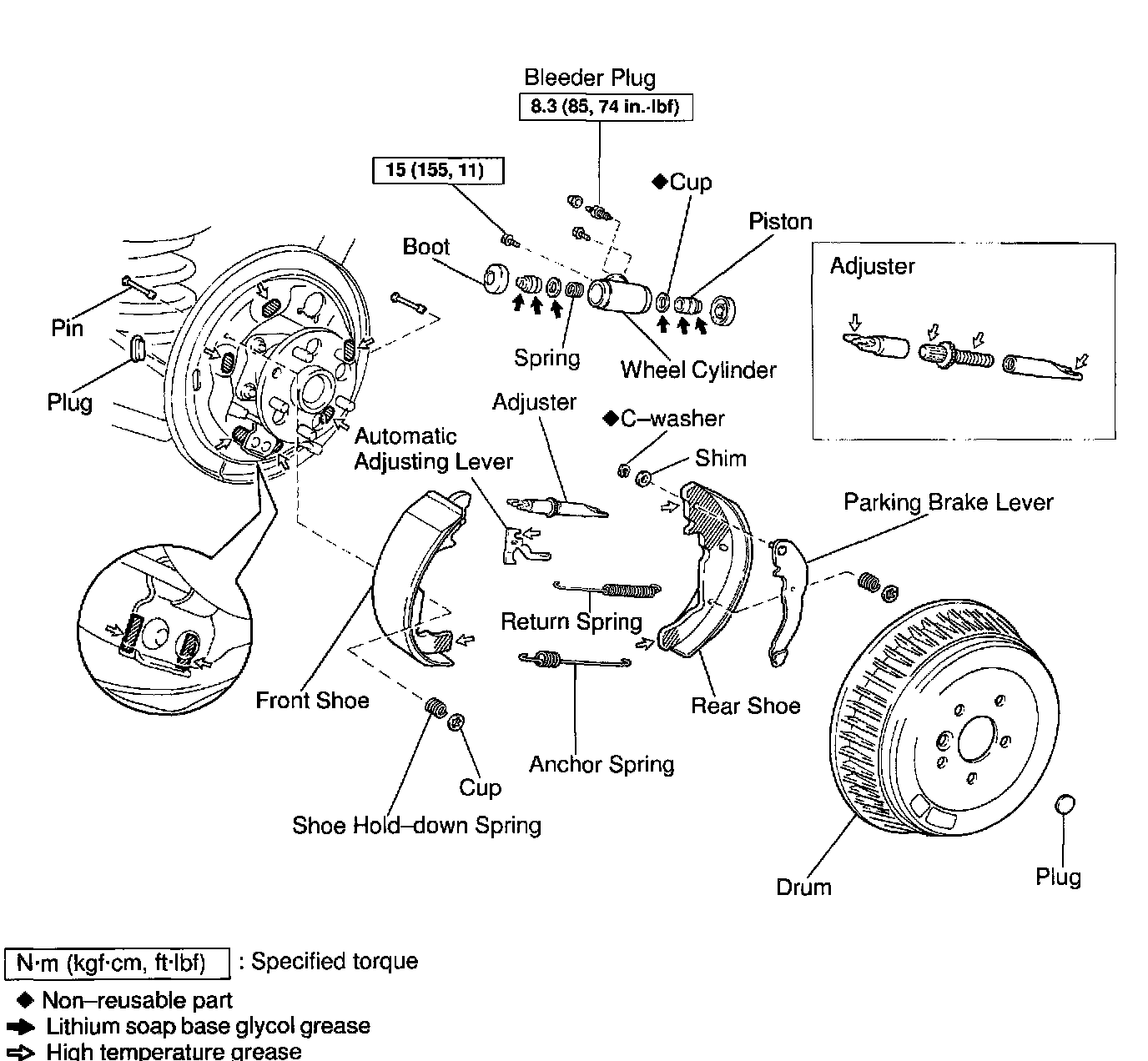 Bleeder Plug
8.3 (85, 74 in.-lbf)

15 (155, 11)

◆Cup

Piston

Boot

Adjuster

Pin

Plug

Spring

Wheel Cylinder

Adjuster

◆C–washer

Automatic Adjusting Lever

Shim

Parking Brake Lever

Return Spring

Front Shoe

Rear Shoe

Anchor Spring

Cup

Shoe Hold–down Spring

Drum

Plug

N·m (kgf·cm, ft·lbf) : Specified torque

◆ Non–reusable part

➡ Lithium soap base glycol grease

⇨ High temperature grease