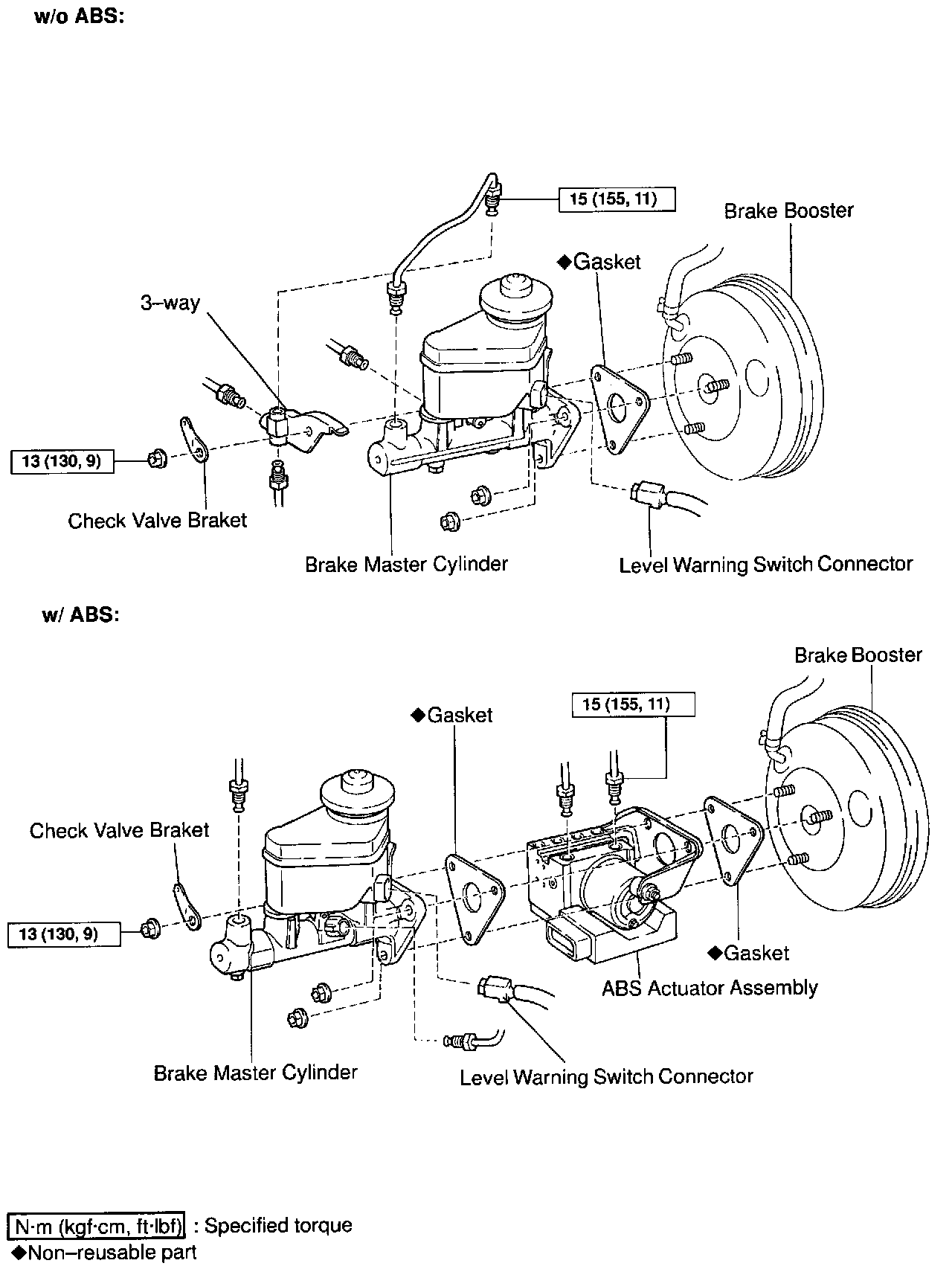 w/o ABS:

15 (155, 11)

Brake Booster

◆Gasket

3–way

13 (130, 9)

Check Valve Braket

Brake Master Cylinder

Level Warning Switch Connector

w/ ABS:

Brake Booster

◆Gasket

15 (155, 11)

Check Valve Braket

13 (130, 9)

◆Gasket

ABS Actuator Assembly

Brake Master Cylinder

Level Warning Switch Connector

N·m (kgf·cm, ft·lbf) : Specified torque
◆Non–reusable part