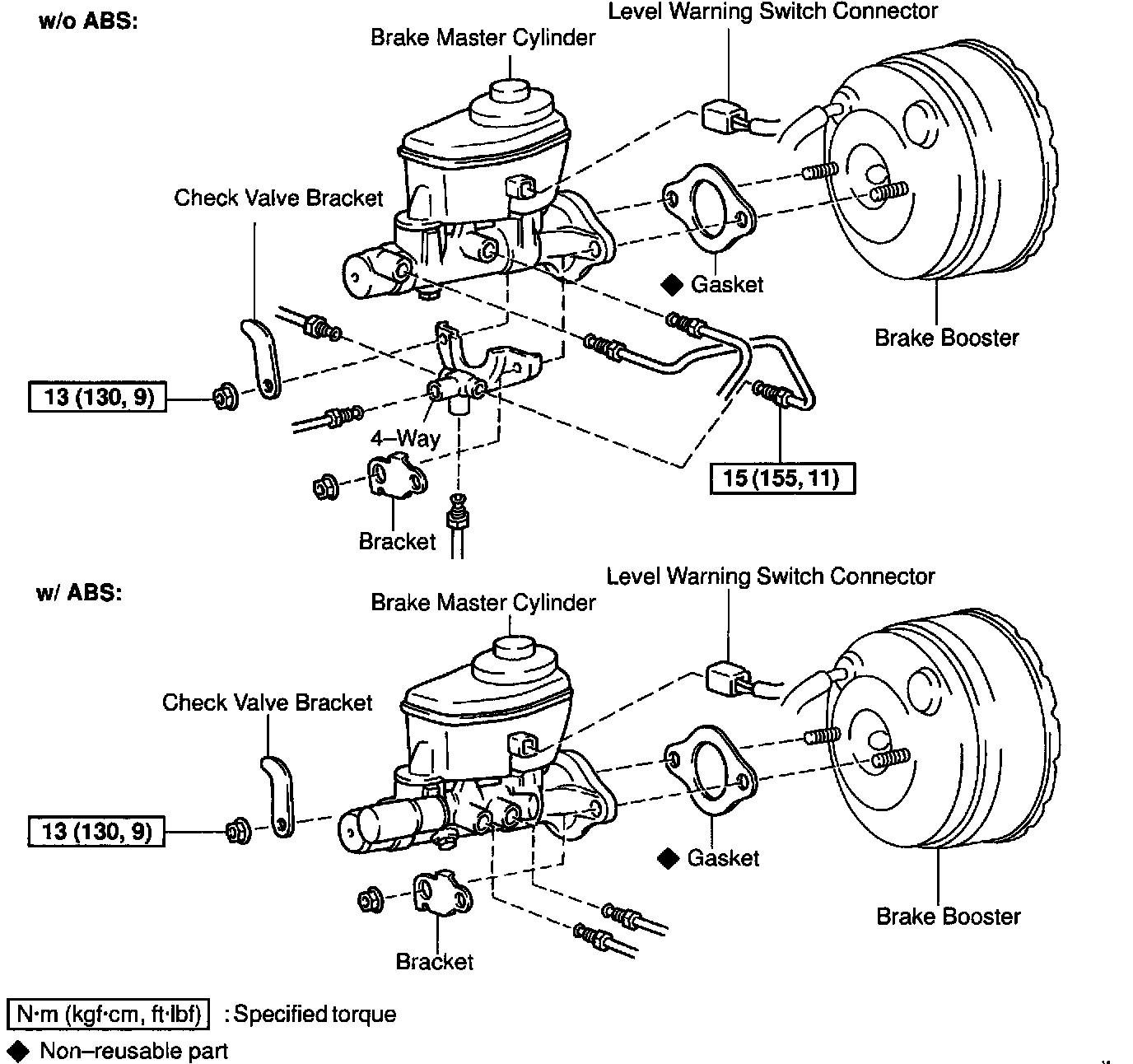 w/o ABS:

Level Warning Switch Connector

Brake Master Cylinder

Check Valve Bracket

◆ Gasket

Brake Booster

13 (130, 9)

4–Way

15 (155, 11)

Bracket

w/ ABS:

Level Warning Switch Connector

Brake Master Cylinder

Check Valve Bracket

13 (130, 9)

◆ Gasket

Brake Booster

Bracket

N·m (kgf·cm, ft·lbf) : Specified torque

◆ Non–reusable part