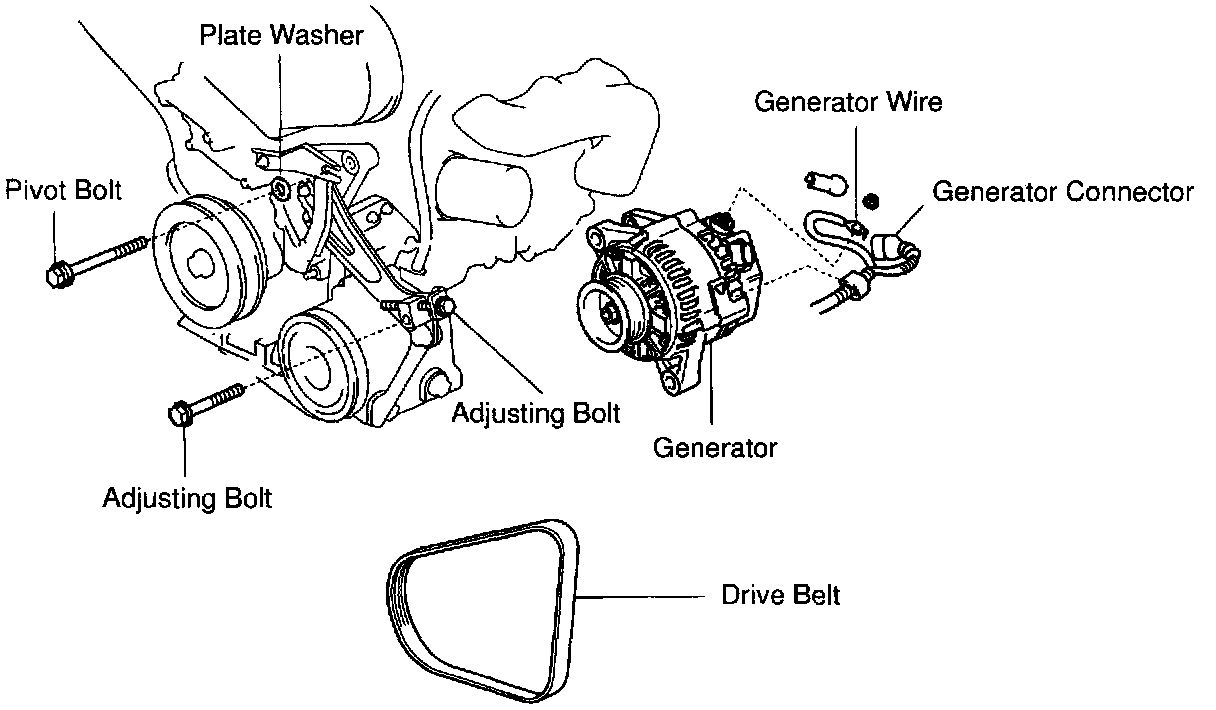 Plate Washer
Generator Wire
Pivot Bolt
Generator Connector
Adjusting Bolt
Generator
Adjusting Bolt
Drive Belt