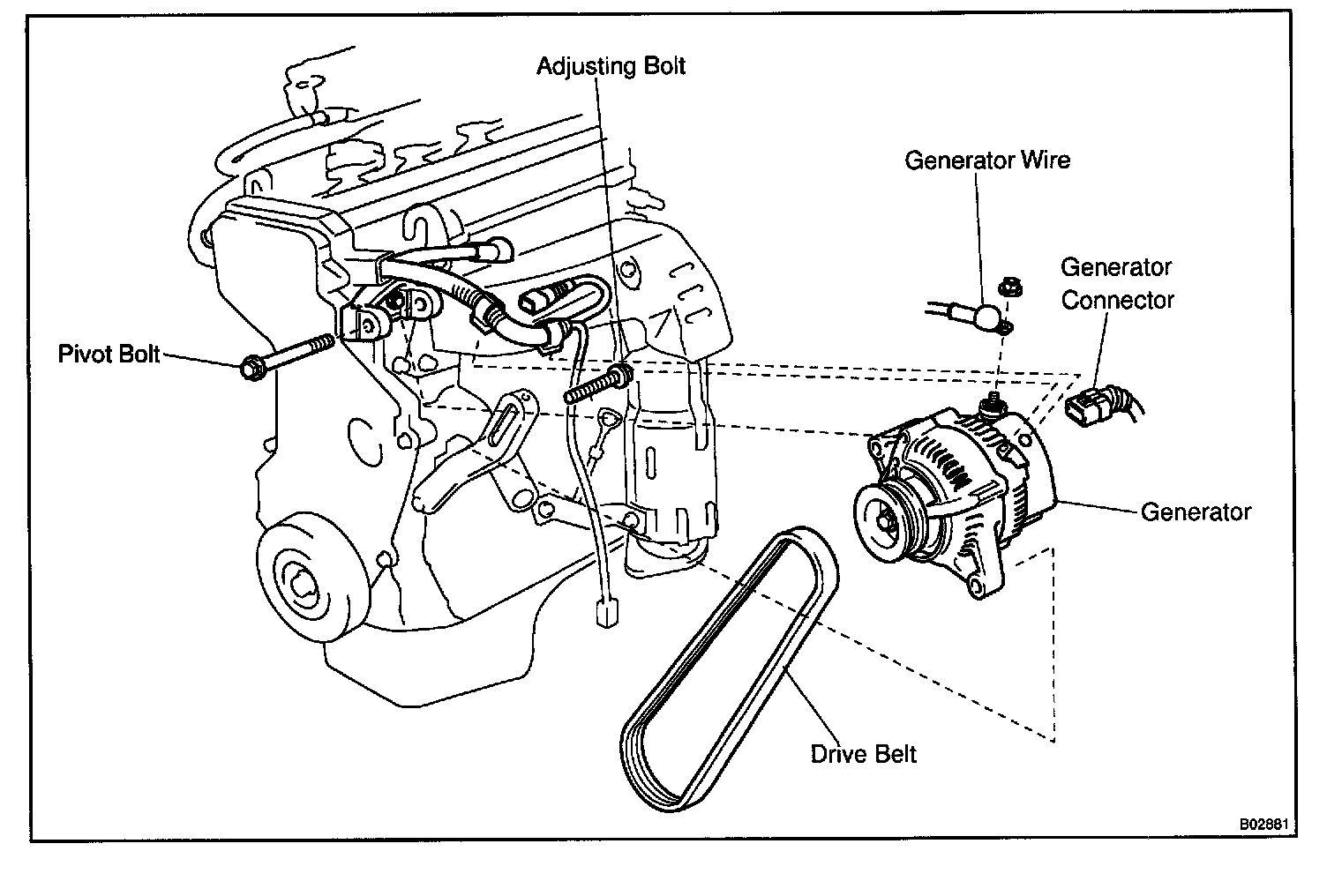 Adjusting Bolt

Generator Wire

Generator Connector

Pivot Bolt

Generator

Drive Belt

B02881