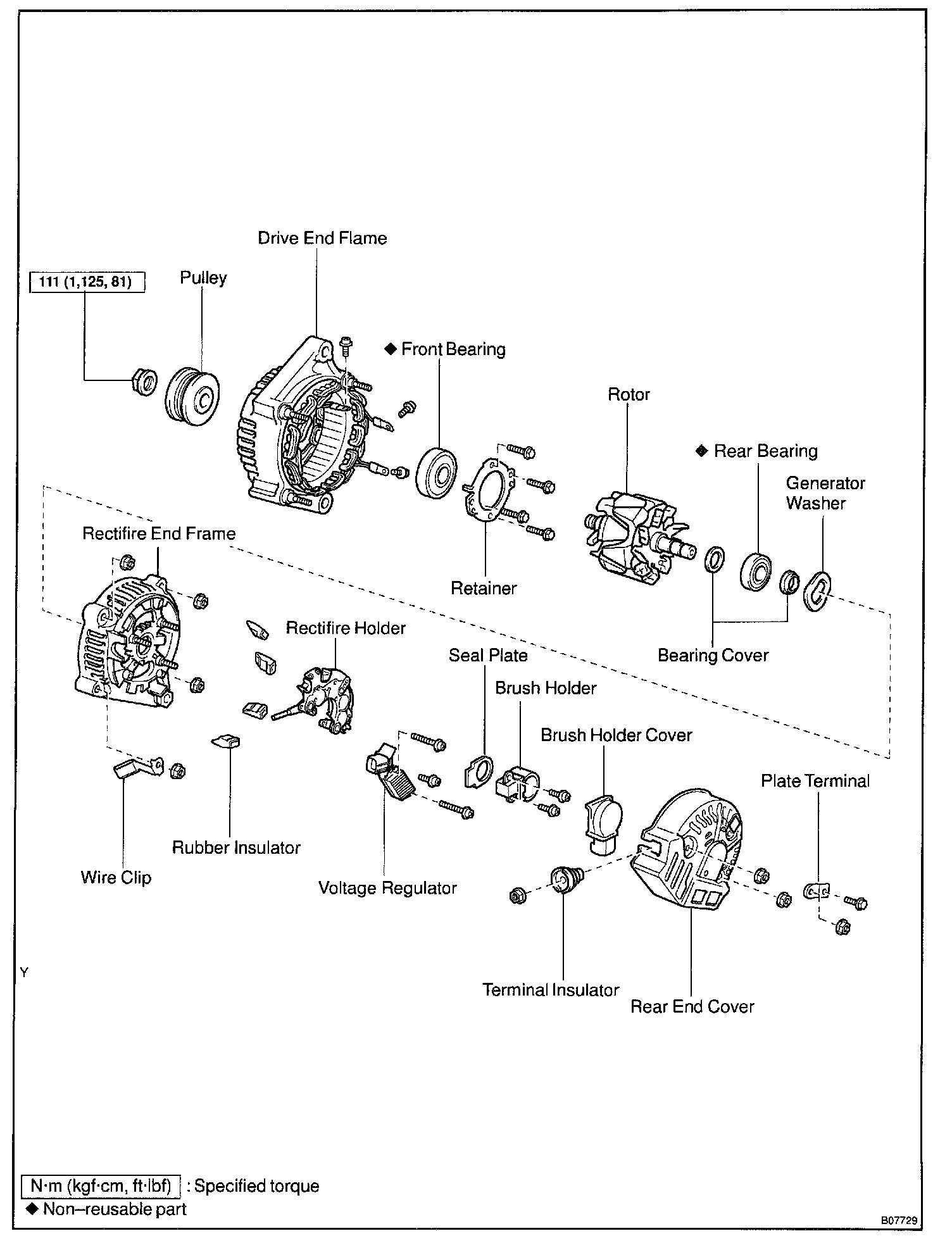 Drive End Flame

111 (1,125, 81)

Pulley

◆ Front Bearing

Rotor

◆ Rear Bearing

Generator Washer

Rectifire End Frame

Retainer

Rectifire Holder

Seal Plate

Bearing Cover

Brush Holder

Brush Holder Cover

Plate Terminal

Rubber Insulator

Wire Clip

Voltage Regulator

Y

Terminal Insulator

Rear End Cover

N·m (kgf·cm, ft·lbf) : Specified torque
◆ Non–reusable part

B07729