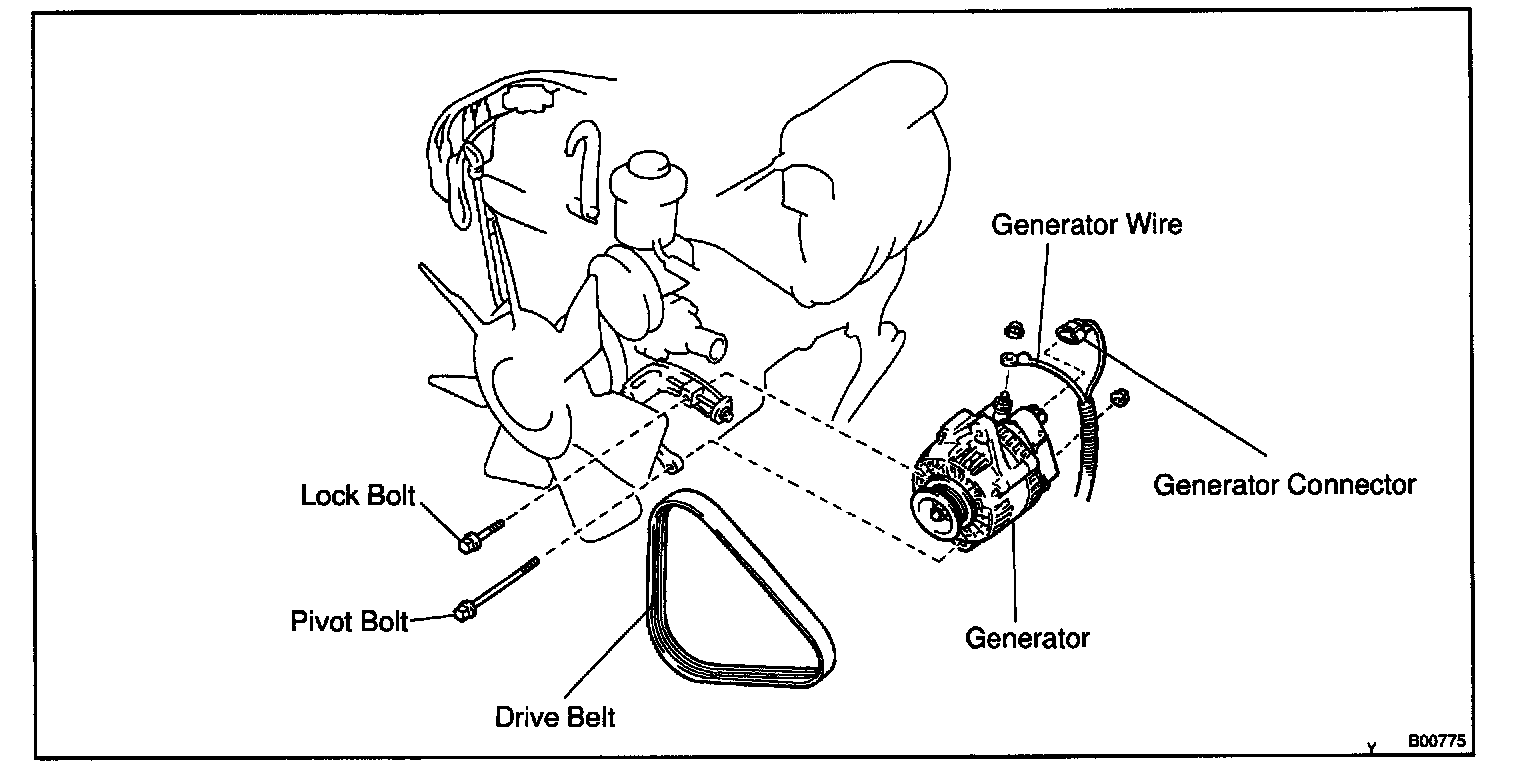 Generator Wire

Generator Connector

Lock Bolt

Pivot Bolt

Generator

Drive Belt

Y B00775