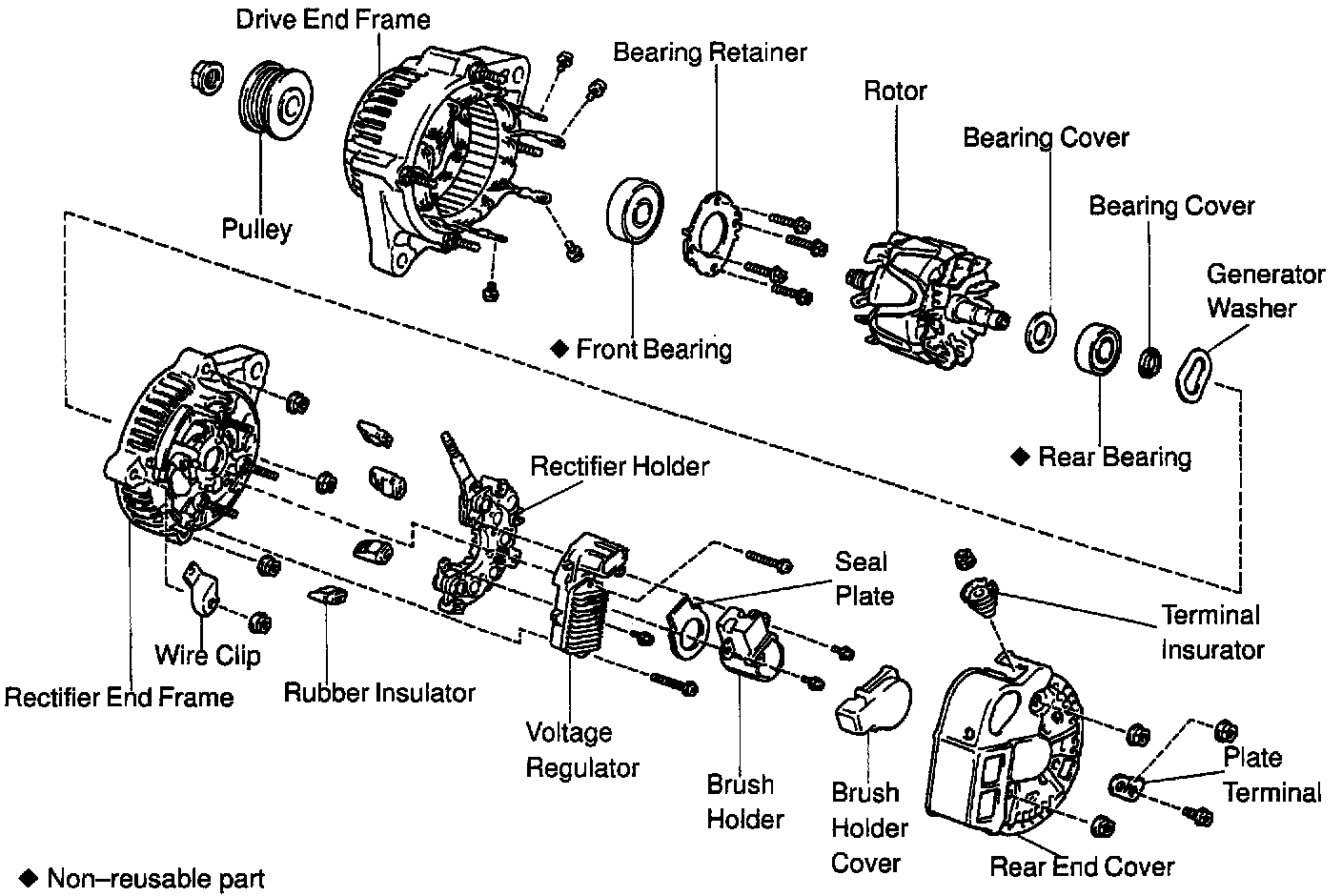 Drive End Frame

Bearing Retainer

Rotor

Bearing Cover

Bearing Cover

Generator Washer

Pulley

◆ Front Bearing

◆ Rear Bearing

Rectifier Holder

Seal Plate

Terminal Insurator

Wire Clip

Rectifier End Frame

Rubber Insulator

Voltage Regulator

Brush Holder

Brush Holder Cover

Plate Terminal

Rear End Cover

◆ Non–reusable part