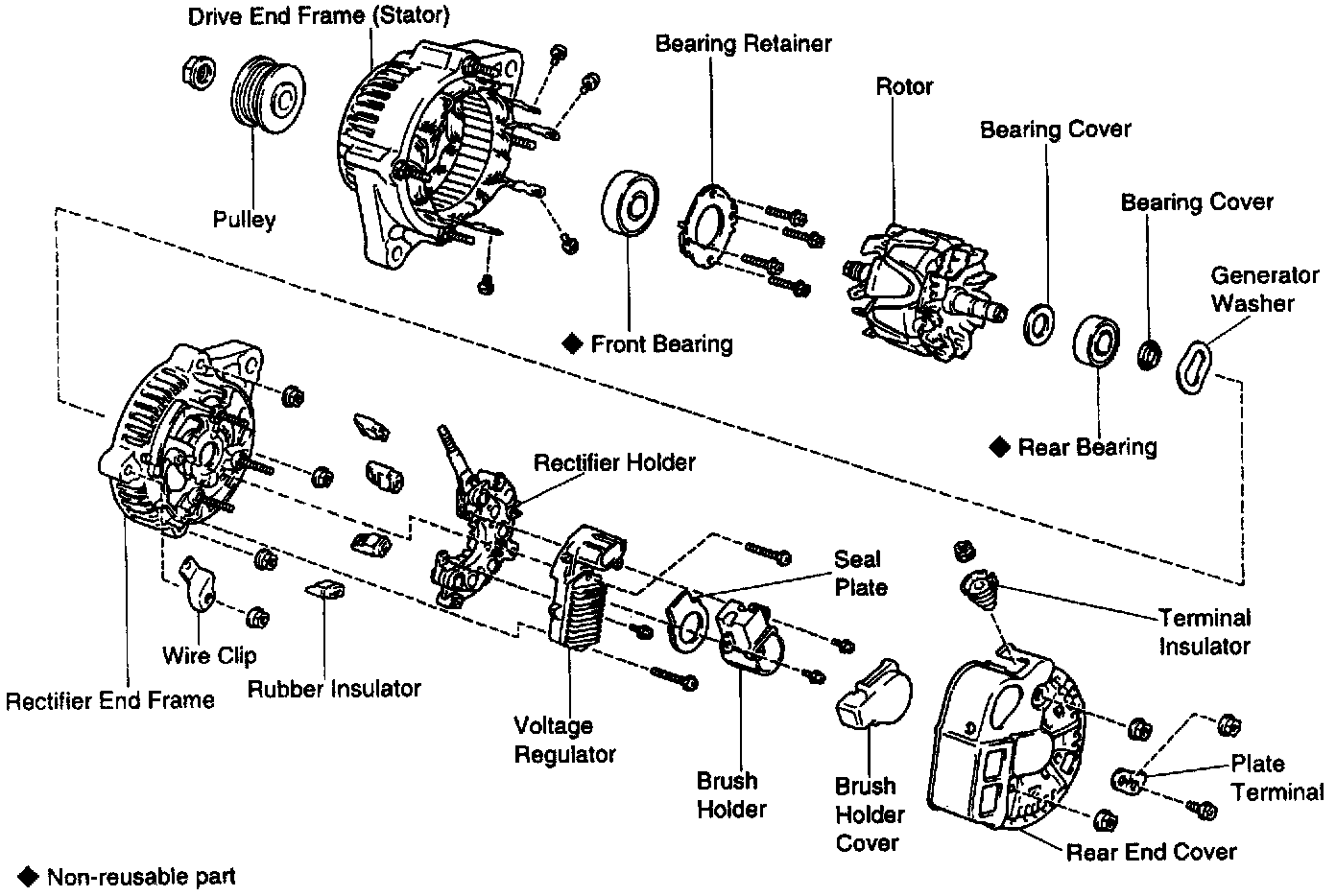 Drive End Frame (Stator)
Bearing Retainer
Rotor
Bearing Cover
Bearing Cover
Generator Washer
Pulley
◆ Front Bearing
◆ Rear Bearing
Rectifier Holder
Seal Plate
Terminal Insulator
Wire Clip
Rectifier End Frame
Rubber Insulator
Voltage Regulator
Brush Holder
Brush Holder Cover
Plate Terminal
Rear End Cover
◆ Non-reusable part