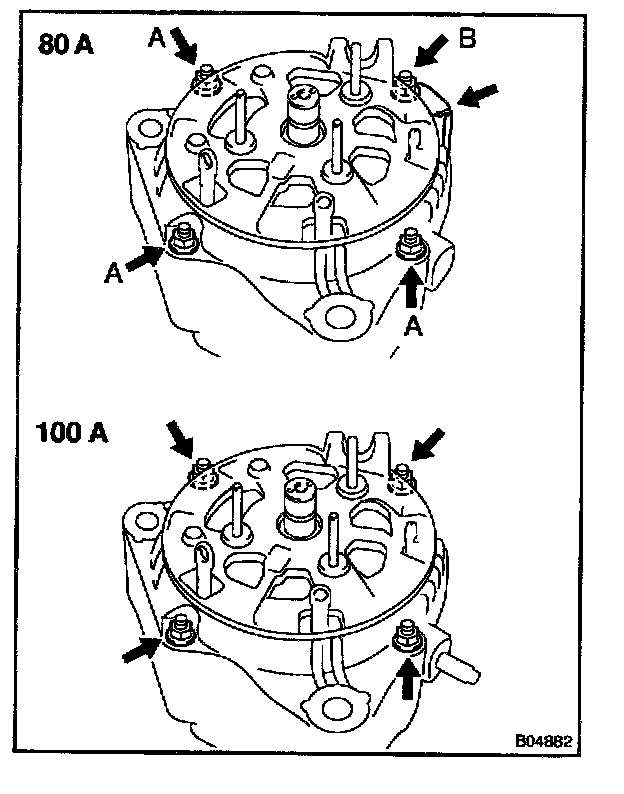 80 A
A
B
A
A
100 A
B04882