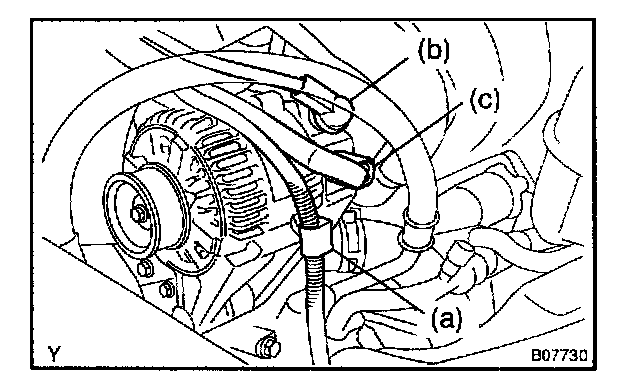 (b)
(c)
(a)
Y
B07730