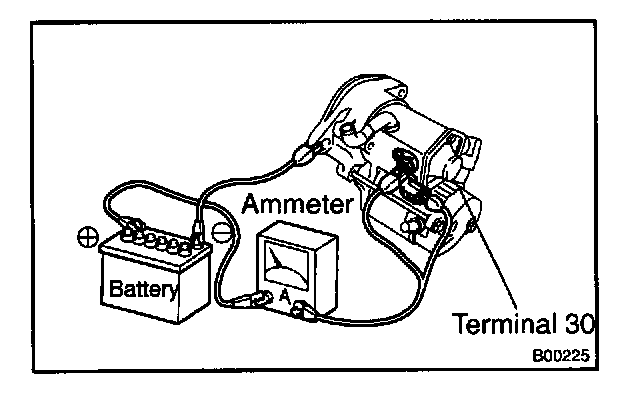 Ammeter

$\oplus$

$\ominus$

Battery

A

Terminal 30

B00225