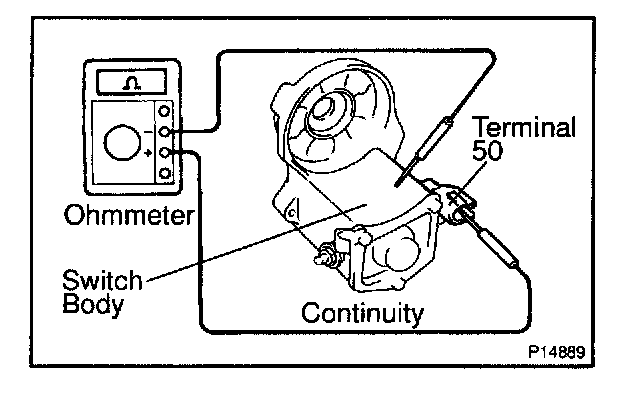 Ω
−
+
Ohmmeter
Terminal 50
Switch Body
Continuity
P14889