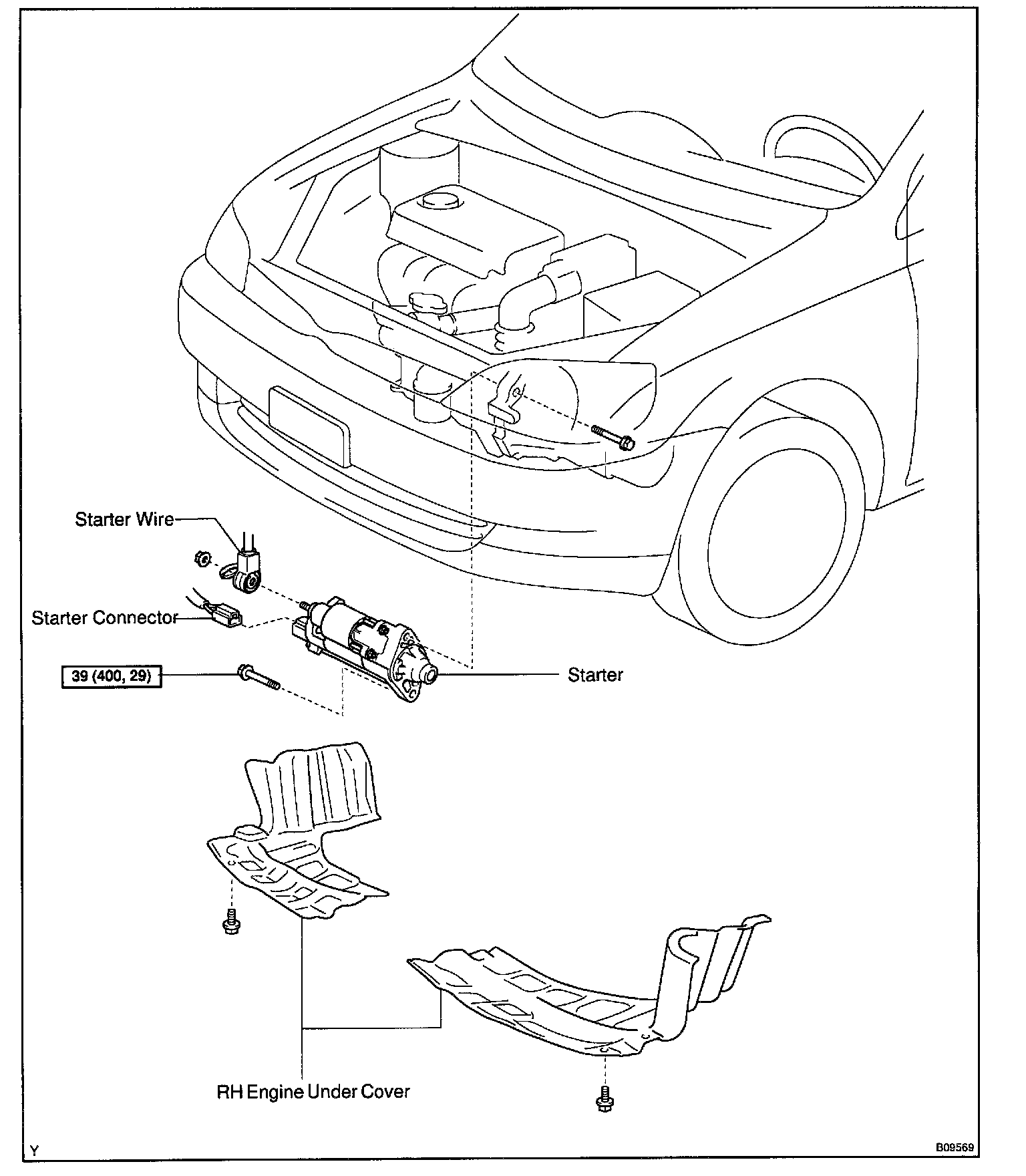 Starter Wire

Starter Connector

39 (400, 29)

Starter

RH Engine Under Cover

Y

B09569