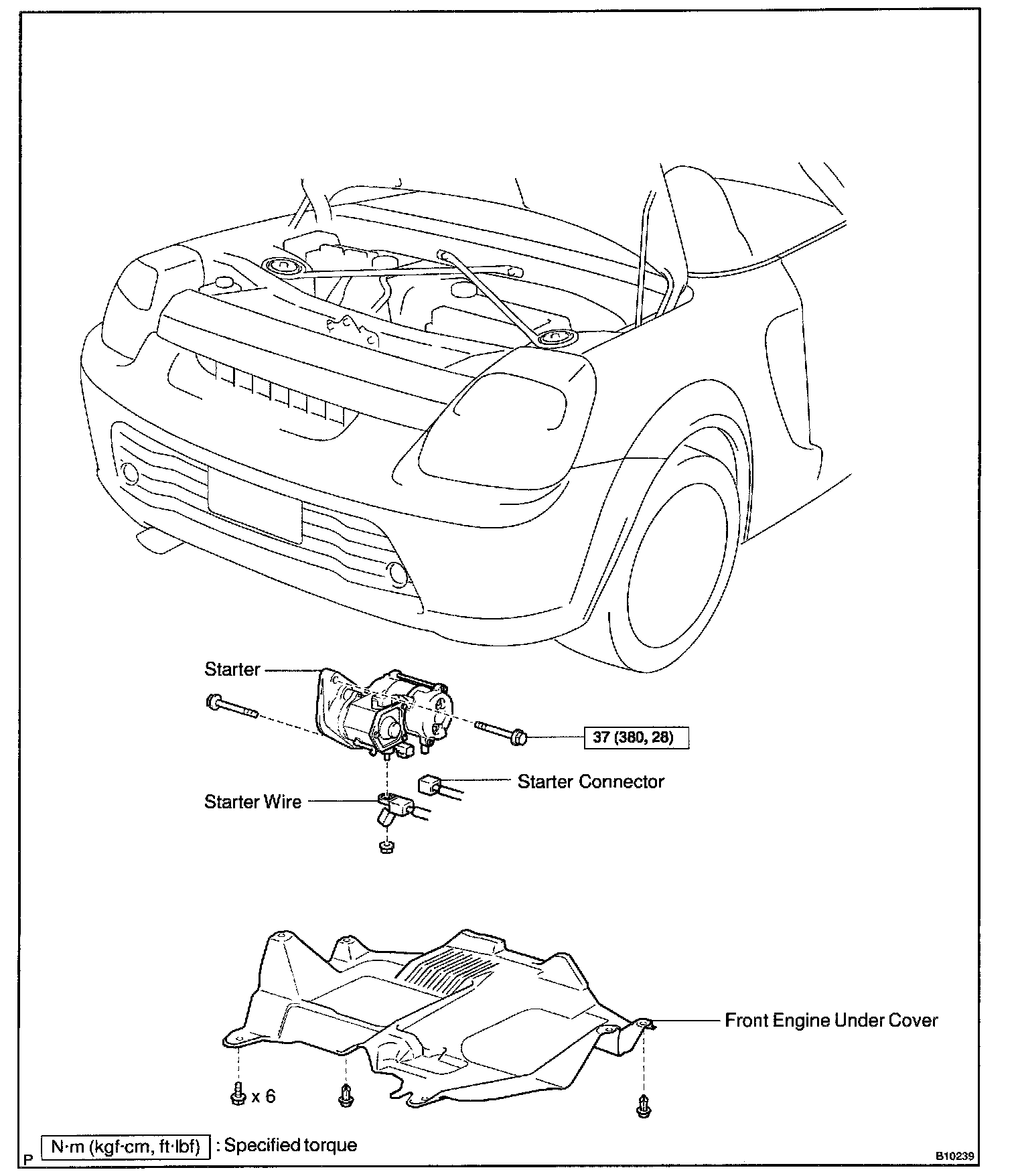 Starter

37 (380, 28)

Starter Connector

Starter Wire

Front Engine Under Cover

x 6

P

N·m (kgf·cm, ft·lbf) : Specified torque

B10239