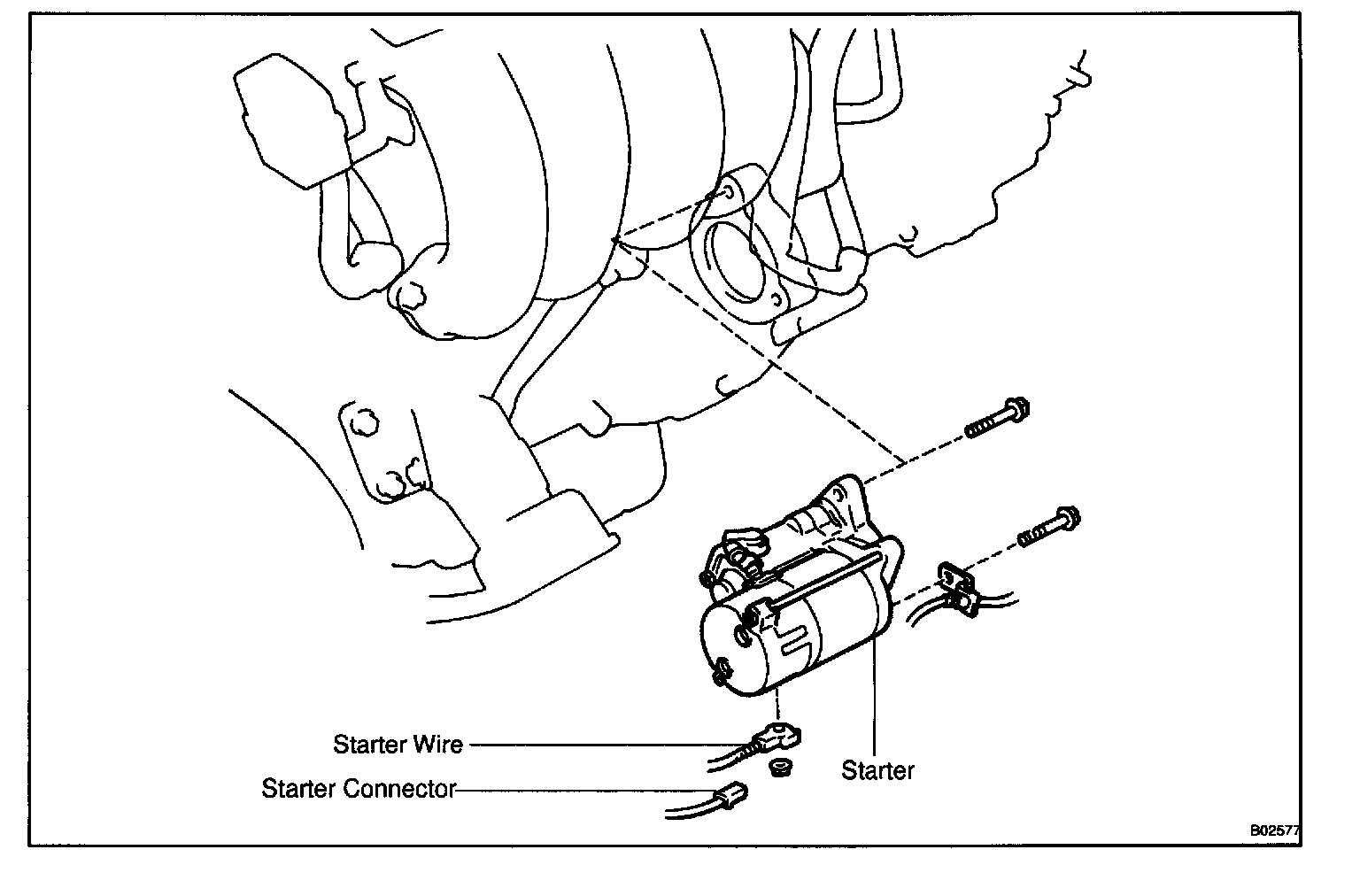 Starter Wire
Starter Connector
Starter
B02577