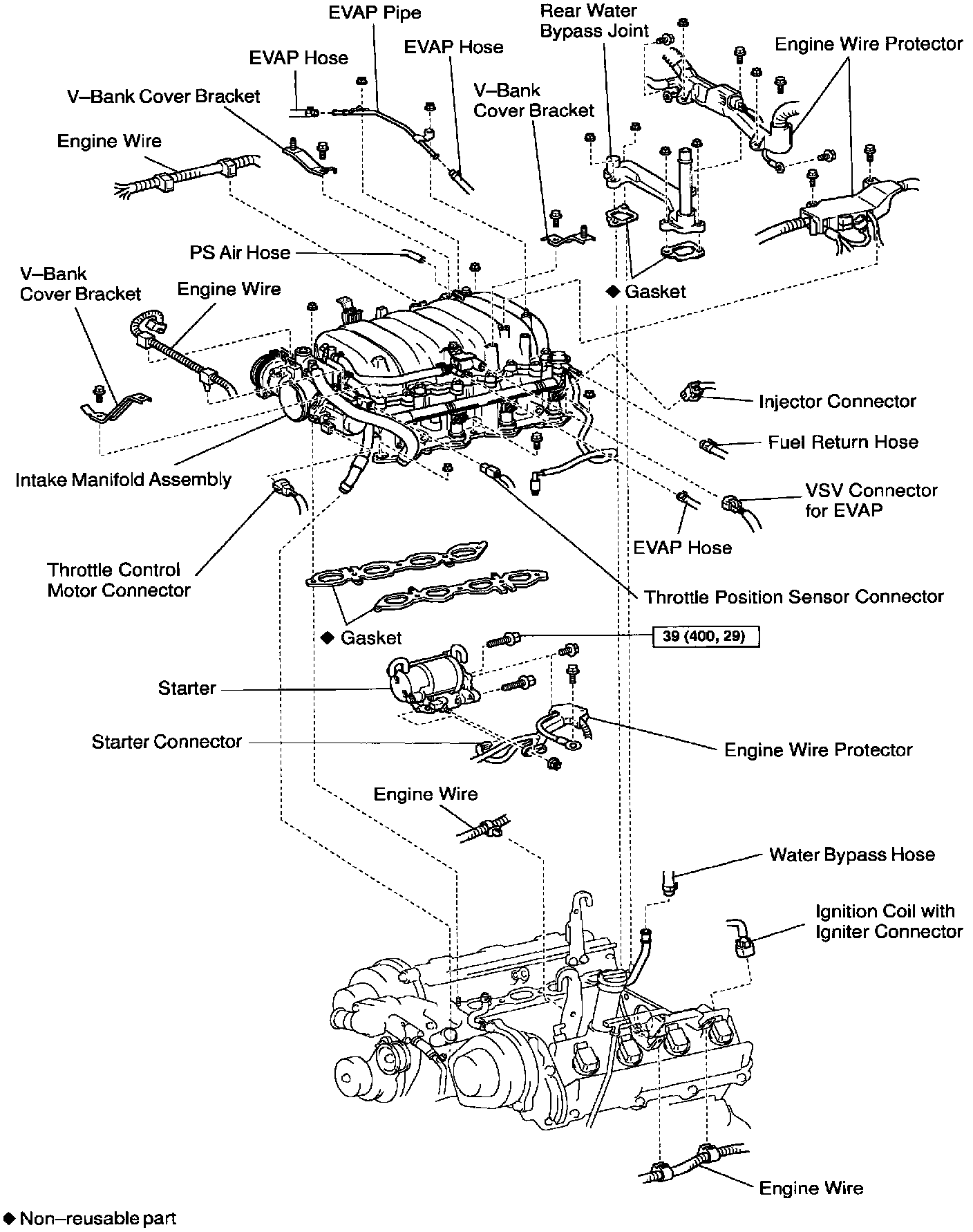 EVAP Pipe
Rear Water Bypass Joint
EVAP Hose
EVAP Hose
Engine Wire Protector
V–Bank Cover Bracket
V–Bank Cover Bracket
Engine Wire
PS Air Hose
V–Bank Cover Bracket
Engine Wire
◆ Gasket
Injector Connector
Fuel Return Hose
Intake Manifold Assembly
VSV Connector for EVAP
EVAP Hose
Throttle Control Motor Connector
Throttle Position Sensor Connector
◆ Gasket
39 (400, 29)
Starter
Starter Connector
Engine Wire Protector
Engine Wire
Water Bypass Hose
Ignition Coil with Igniter Connector
Engine Wire
◆ Non–reusable part