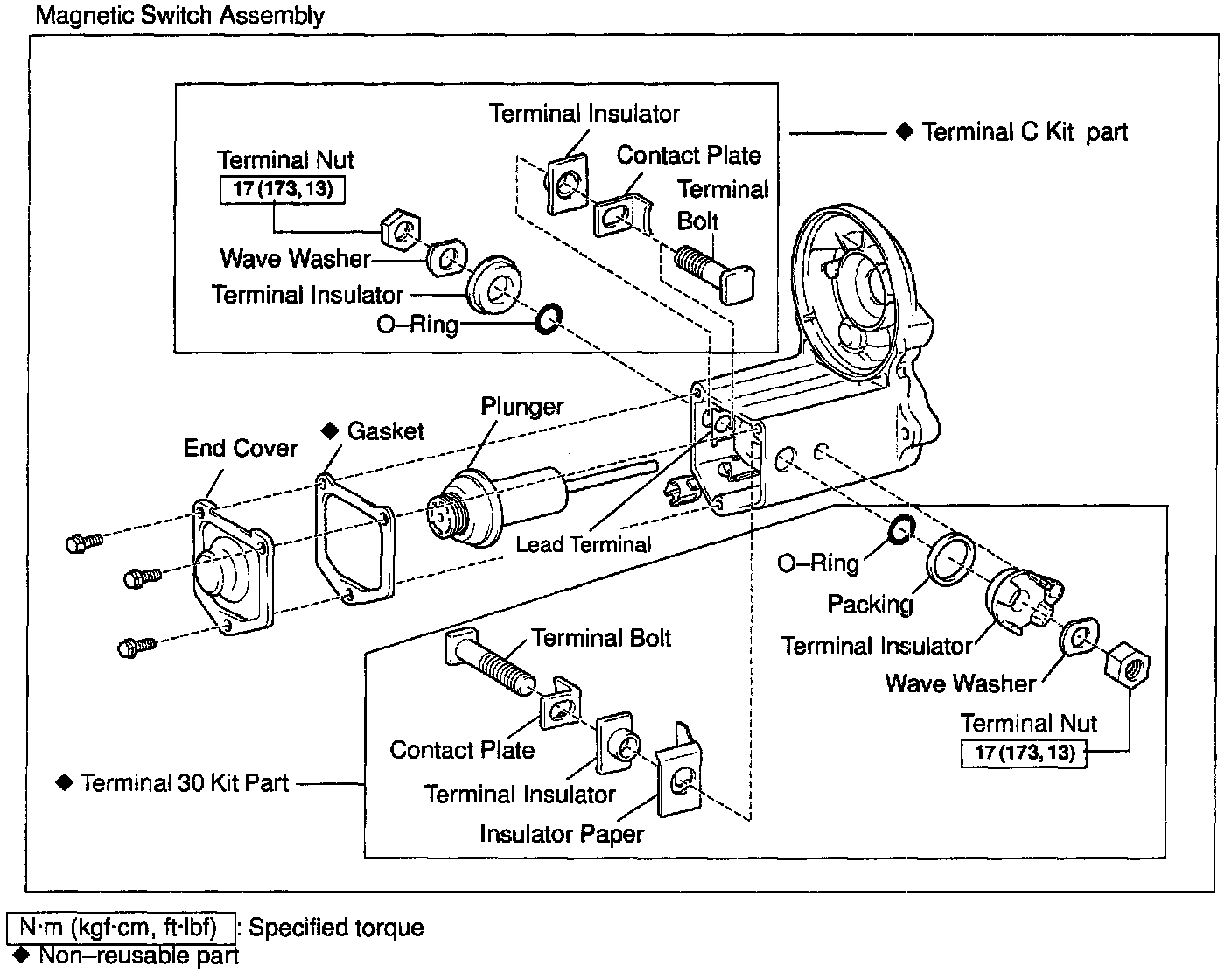 Magnetic Switch Assembly

Terminal Insulator
◆ Terminal C Kit part
Contact Plate
Terminal Nut
17 (173, 13)
Terminal Bolt
Wave Washer
Terminal Insulator
O–Ring

Plunger
◆ Gasket
End Cover
Lead Terminal

O–Ring
Packing
Terminal Insulator
Wave Washer
Terminal Nut
17 (173, 13)

Terminal Bolt
Contact Plate
◆ Terminal 30 Kit Part
Terminal Insulator
Insulator Paper

N·m (kgf·cm, ft·lbf) : Specified torque
◆ Non–reusable part