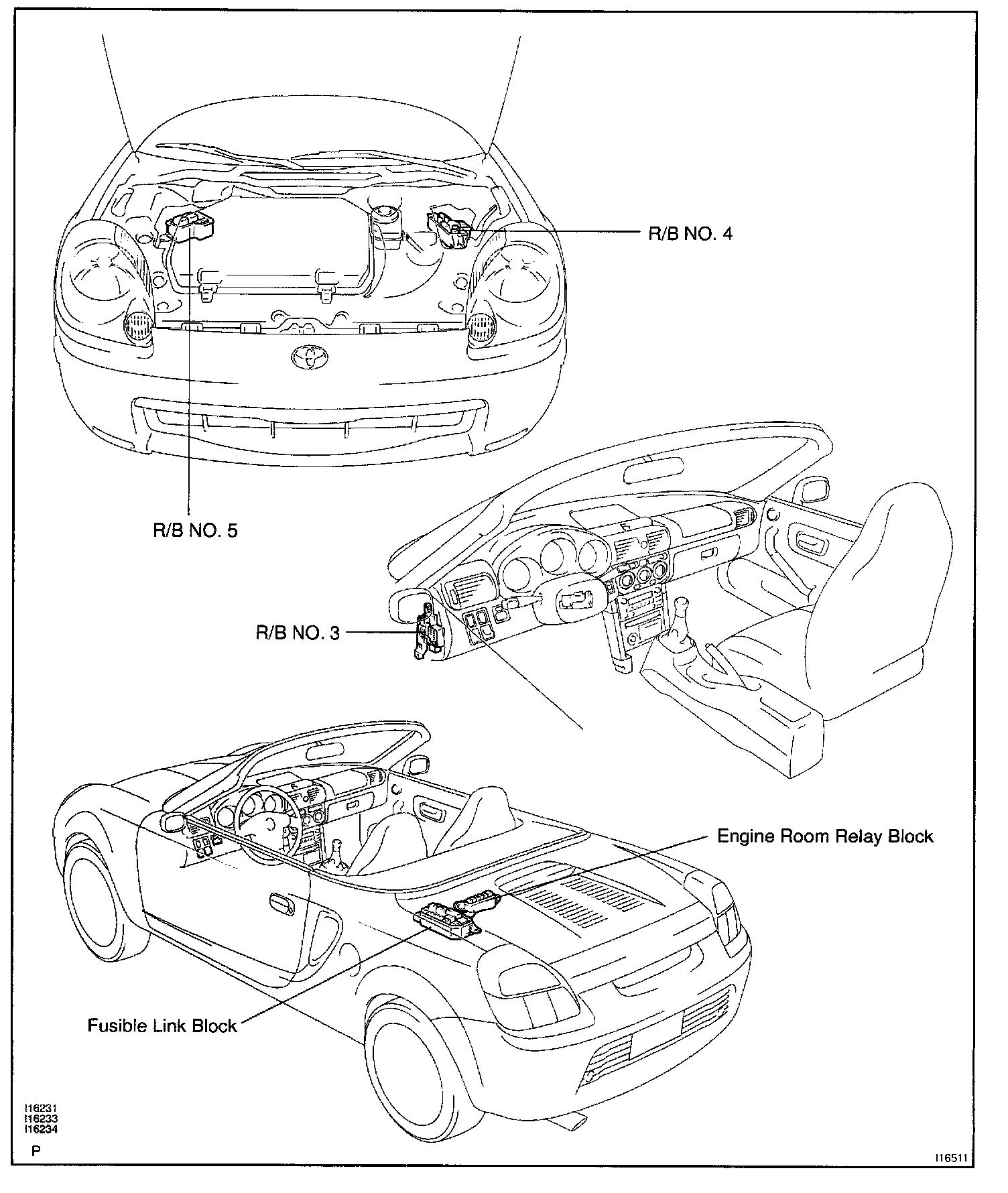 R/B NO. 4

R/B NO. 5

R/B NO. 3

Engine Room Relay Block

Fusible Link Block

I16231
I16233
I16234

P

I16511