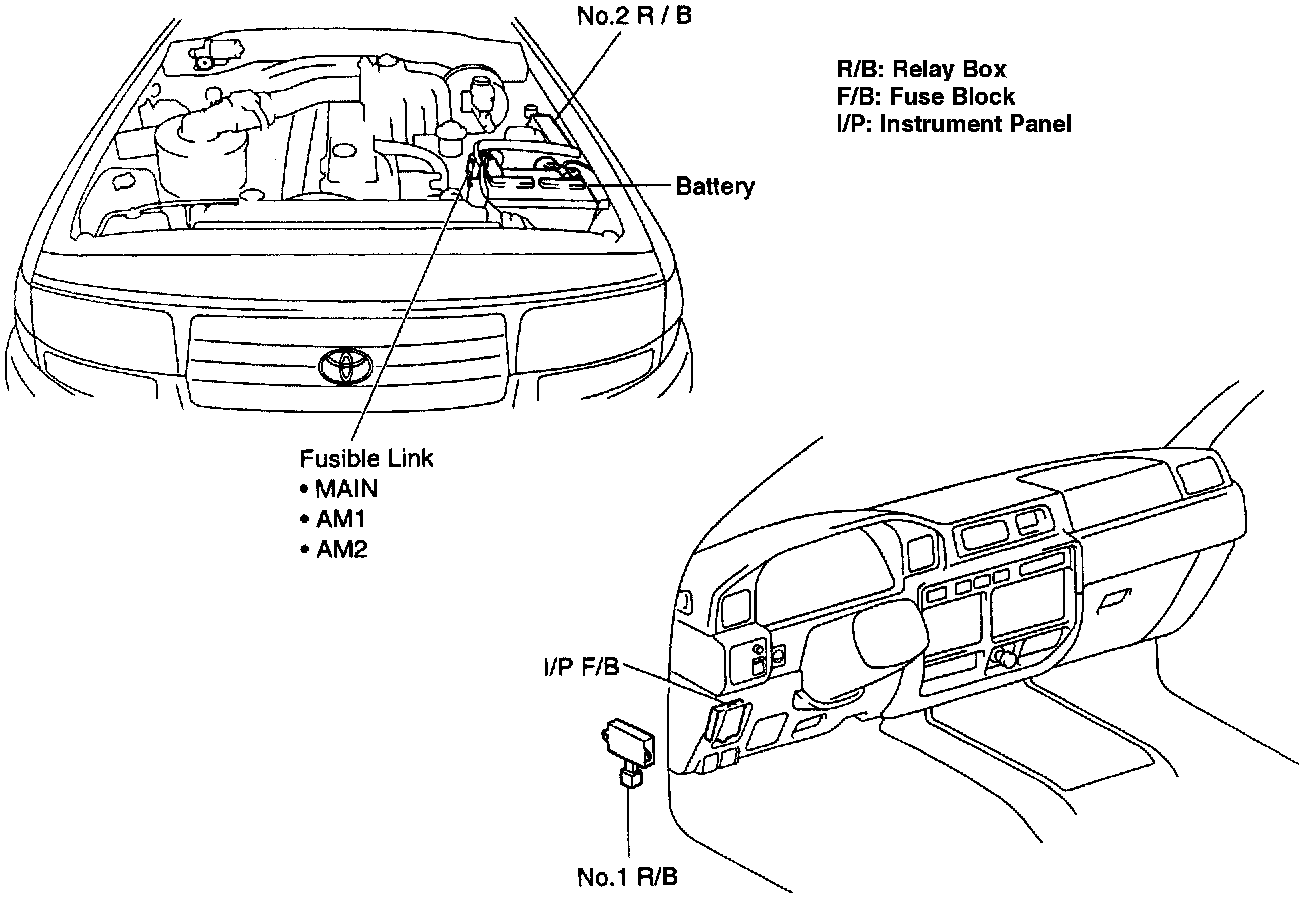 No.2 R / B

R/B: Relay Box
F/B: Fuse Block
I/P: Instrument Panel

Battery

Fusible Link
• MAIN
• AM1
• AM2

I/P F/B

No.1 R/B