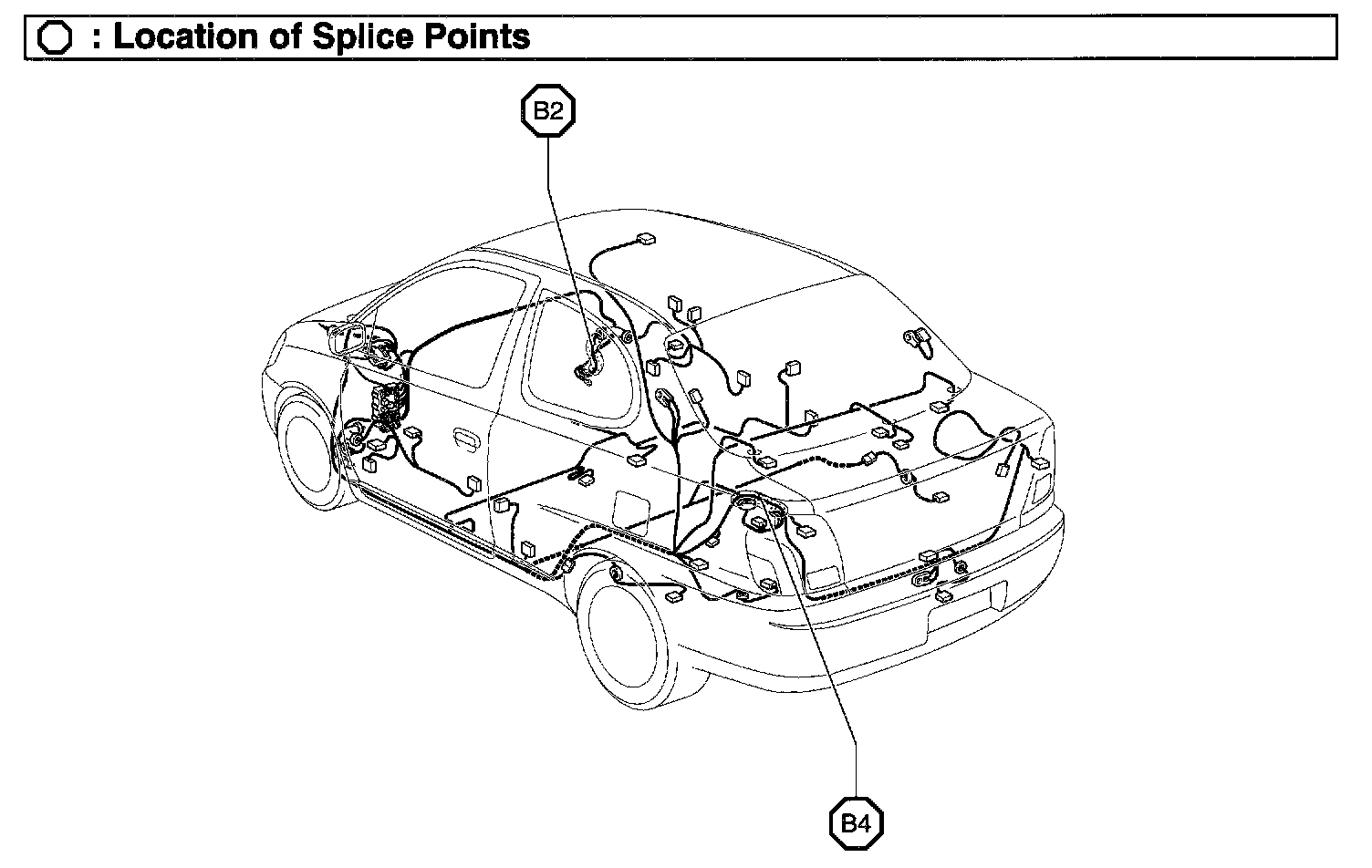 : Location of Splice Points

B2

B4