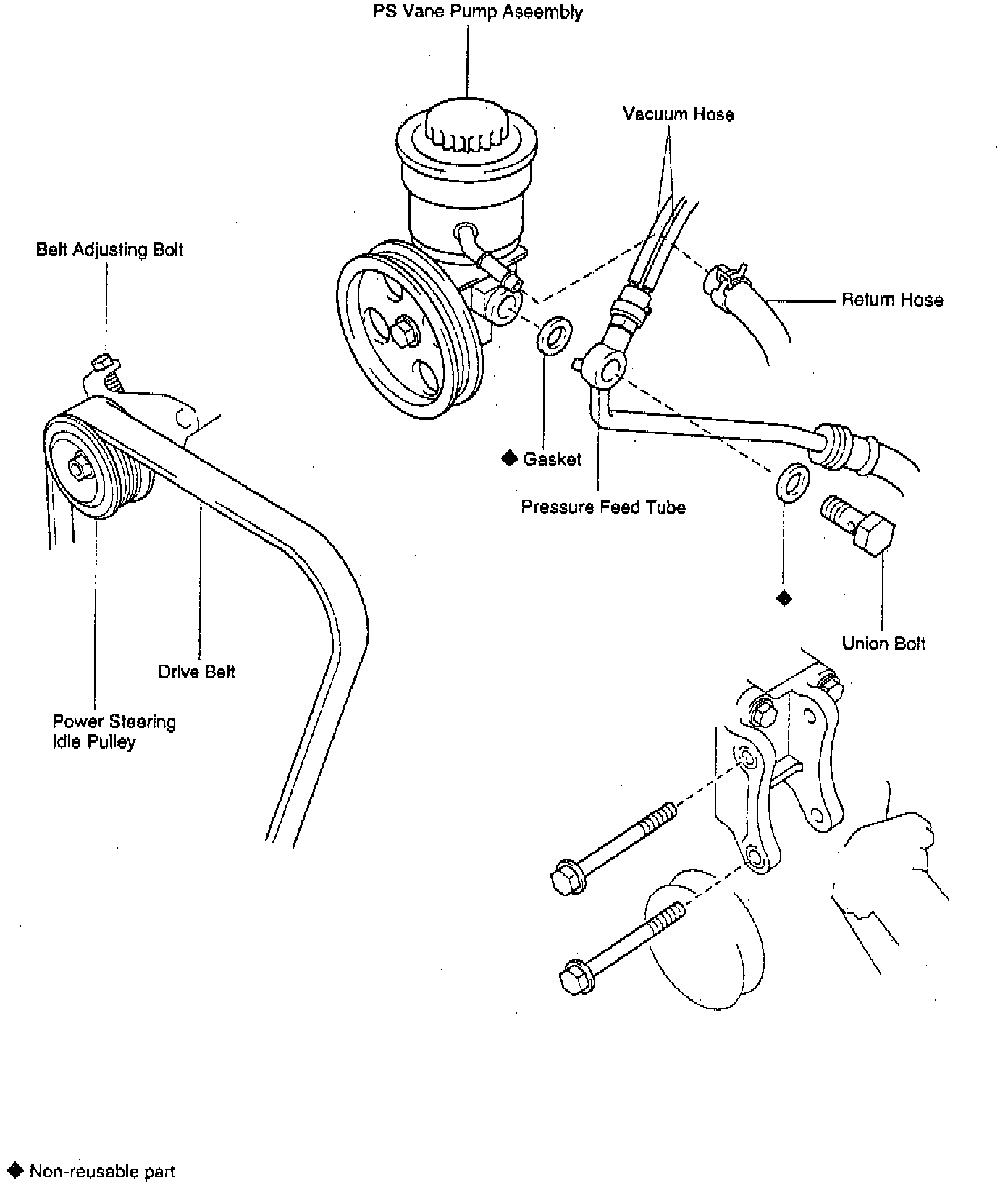 PS Vane Pump Aseembly

Vacuum Hose

Belt Adjusting Bolt

Return Hose

◆ Gasket

Pressure Feed Tube

◆

Union Bolt

Drive Belt

Power Steering
Idle Pulley

◆ Non-reusable part