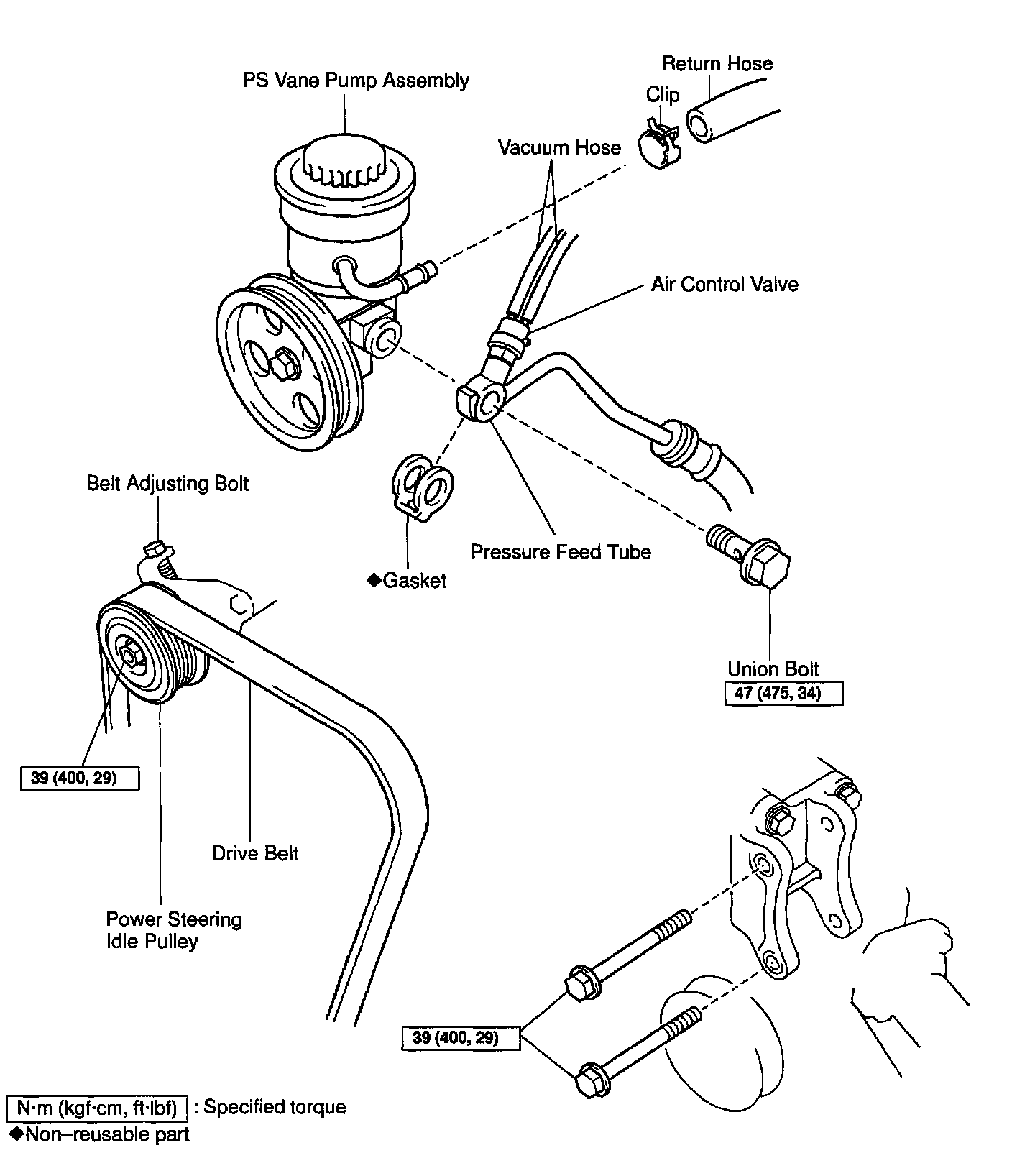 PS Vane Pump Assembly

Return Hose

Clip

Vacuum Hose

Air Control Valve

Belt Adjusting Bolt

Pressure Feed Tube

◆Gasket

Union Bolt
47 (475, 34)

39 (400, 29)

Drive Belt

Power Steering
Idle Pulley

39 (400, 29)

N·m (kgf·cm, ft·lbf) : Specified torque
◆Non–reusable part