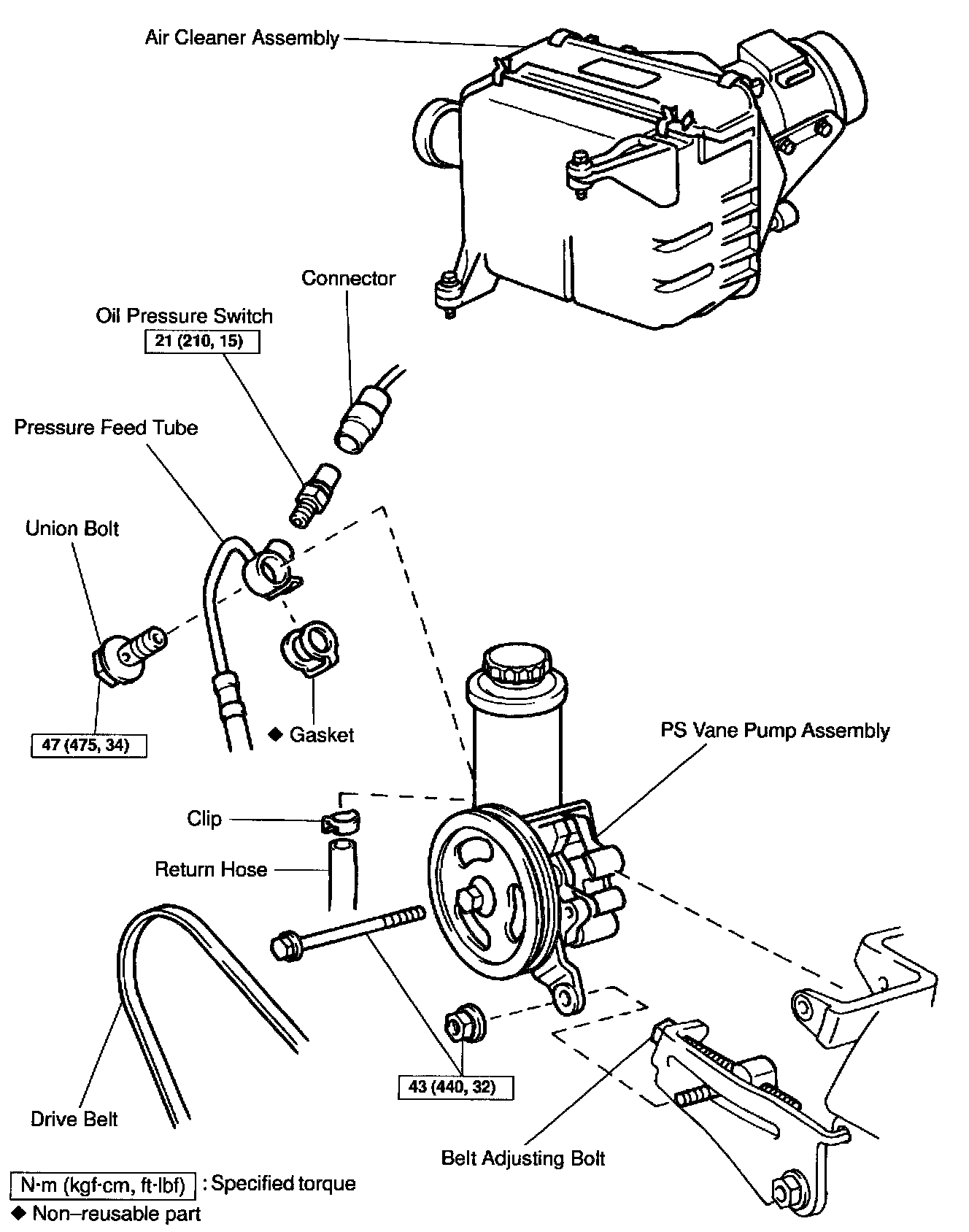 Air Cleaner Assembly

Connector

Oil Pressure Switch

21 (210, 15)

Pressure Feed Tube

Union Bolt

47 (475, 34)

◆ Gasket

PS Vane Pump Assembly

Clip

Return Hose

43 (440, 32)

Drive Belt

Belt Adjusting Bolt

N·m (kgf·cm, ft·lbf) : Specified torque

◆ Non–reusable part