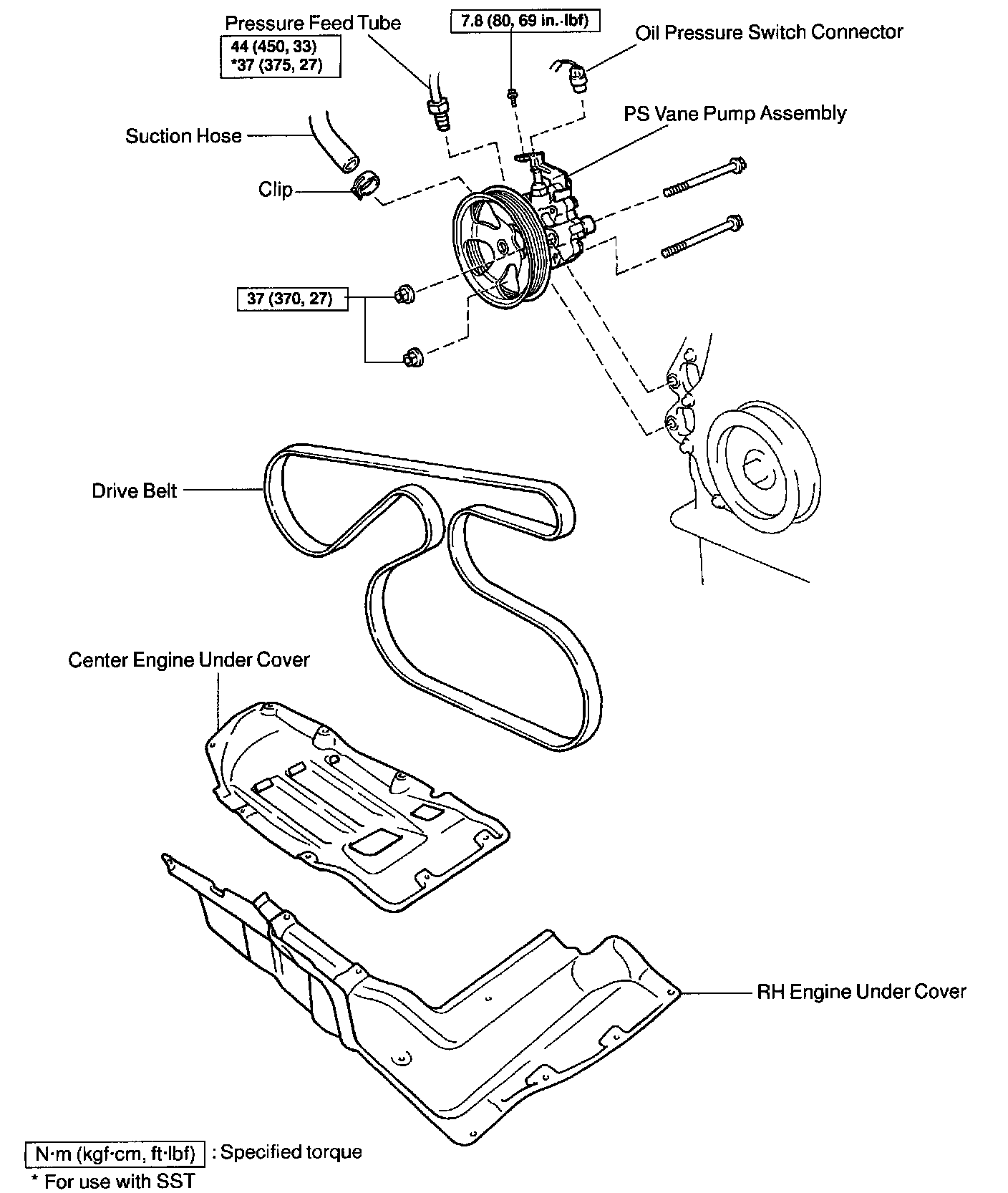 Pressure Feed Tube

44 (450, 33)
*37 (375, 27)

7.8 (80, 69 in.·lbf)

Oil Pressure Switch Connector

PS Vane Pump Assembly

Suction Hose

Clip

37 (370, 27)

Drive Belt

Center Engine Under Cover

RH Engine Under Cover

N·m (kgf·cm, ft·lbf) : Specified torque
* For use with SST