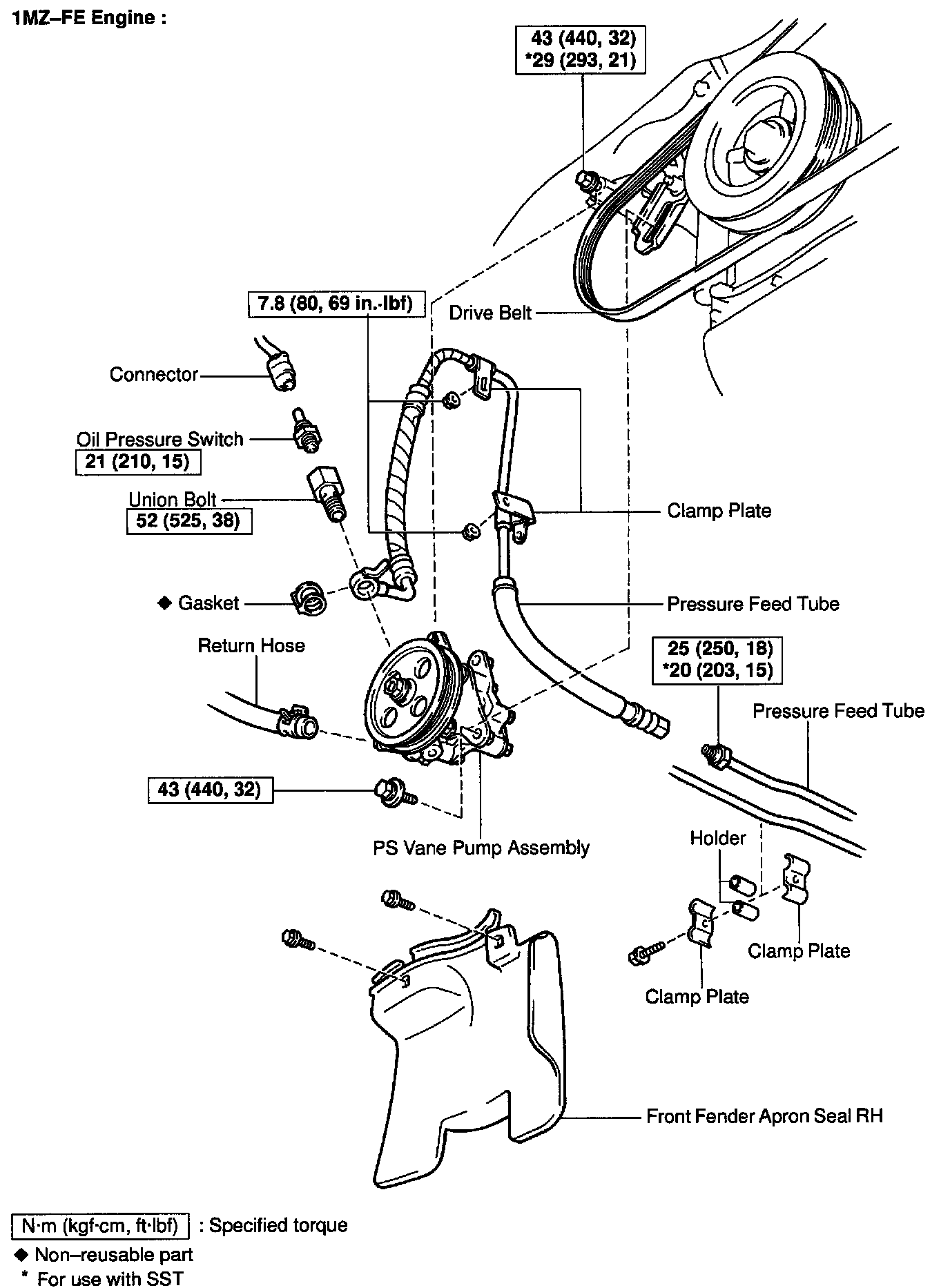 1MZ–FE Engine :

43 (440, 32)
*29 (293, 21)

7.8 (80, 69 in.·lbf)

Drive Belt

Connector

Oil Pressure Switch
21 (210, 15)

Union Bolt
52 (525, 38)

Clamp Plate

◆ Gasket

Pressure Feed Tube

Return Hose

25 (250, 18)
*20 (203, 15)

Pressure Feed Tube

43 (440, 32)

PS Vane Pump Assembly

Holder

Clamp Plate

Clamp Plate

Front Fender Apron Seal RH

N·m (kgf·cm, ft·lbf) : Specified torque
◆ Non–reusable part
* For use with SST