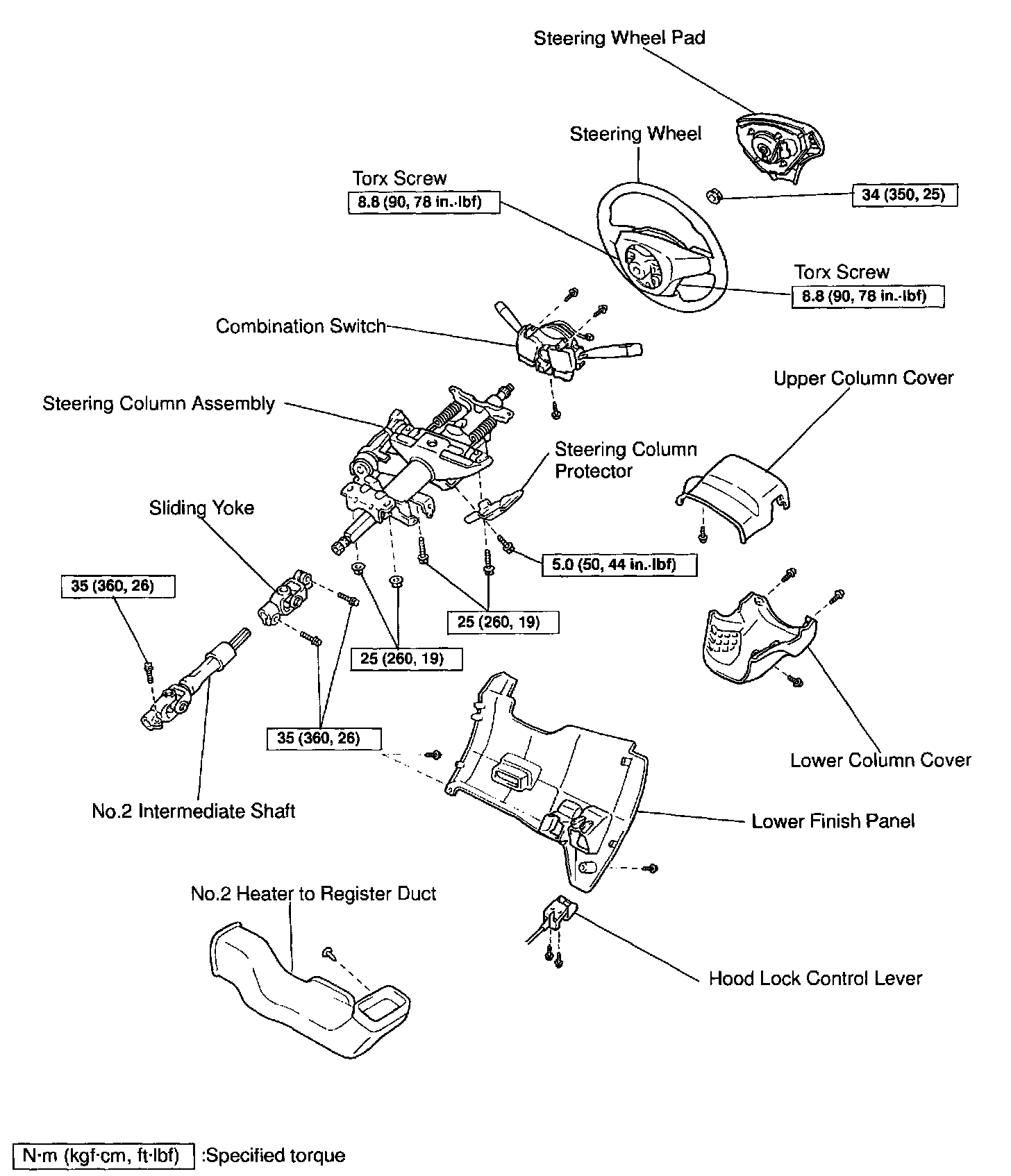 Steering Wheel Pad

Steering Wheel

Torx Screw

8.8 (90, 78 in.·lbf)

34 (350, 25)

Torx Screw

8.8 (90, 78 in.·lbf)

Combination Switch

Upper Column Cover

Steering Column Assembly

Steering Column Protector

Sliding Yoke

5.0 (50, 44 in.·lbf)

35 (360, 26)

25 (260, 19)

25 (260, 19)

35 (360, 26)

Lower Column Cover

No.2 Intermediate Shaft

Lower Finish Panel

No.2 Heater to Register Duct

Hood Lock Control Lever

N·m (kgf·cm, ft·lbf) :Specified torque